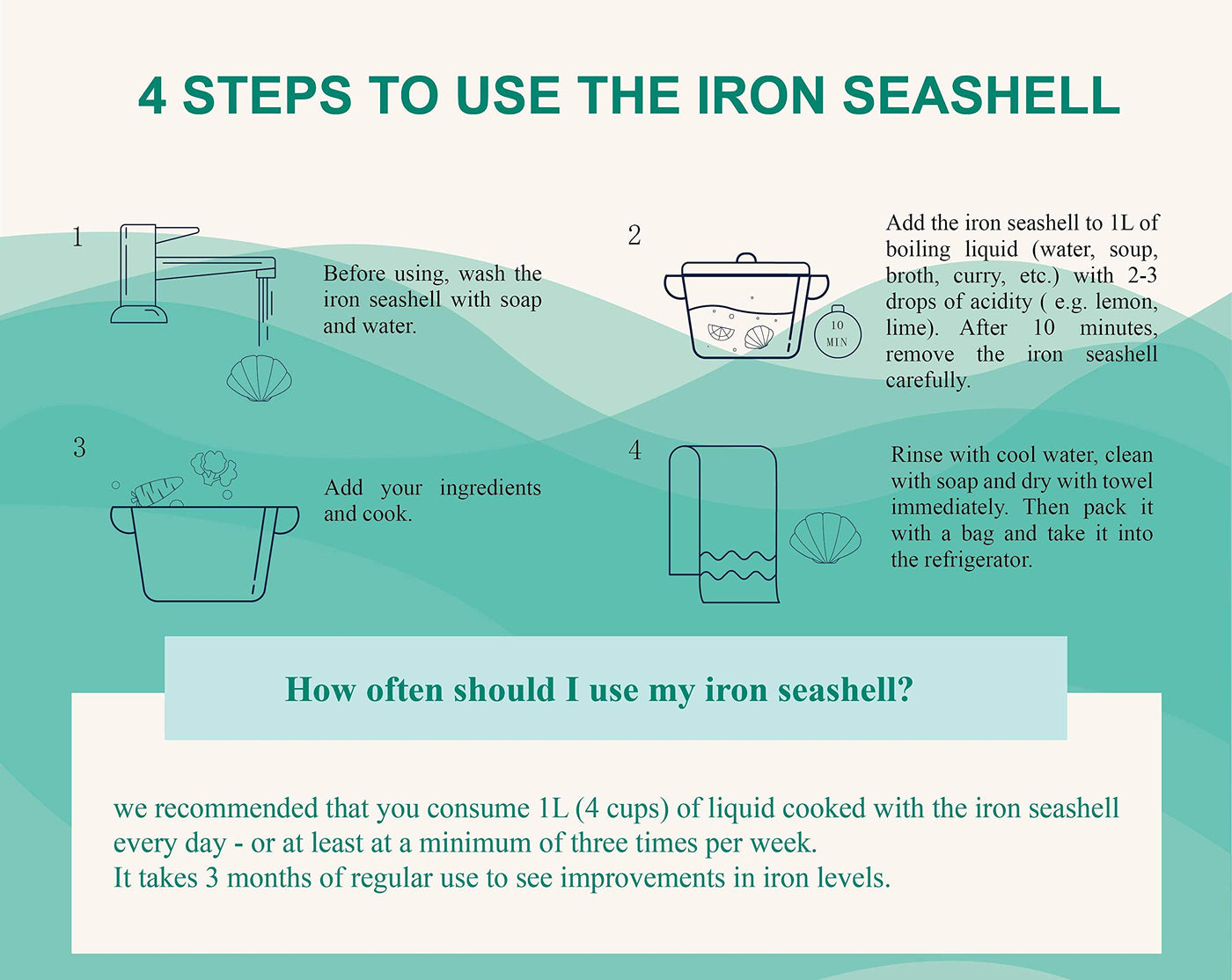 4 STEPS TO USE THE IRON SEASHELL

1

Before using, wash the iron seashell with soap and water.

2

10 MIN

Add the iron seashell to 1L of boiling liquid (water, soup, broth, curry, etc.) with 2-3 drops of acidity ( e.g. lemon, lime). After 10 minutes, remove the iron seashell carefully.

3

Add your ingredients and cook.

4

Rinse with cool water, clean with soap and dry with towel immediately. Then pack it with a bag and take it into the refrigerator.

How often should I use my iron seashell?

we recommended that you consume 1L (4 cups) of liquid cooked with the iron seashell every day - or at least at a minimum of three times per week.
It takes 3 months of regular use to see improvements in iron levels.