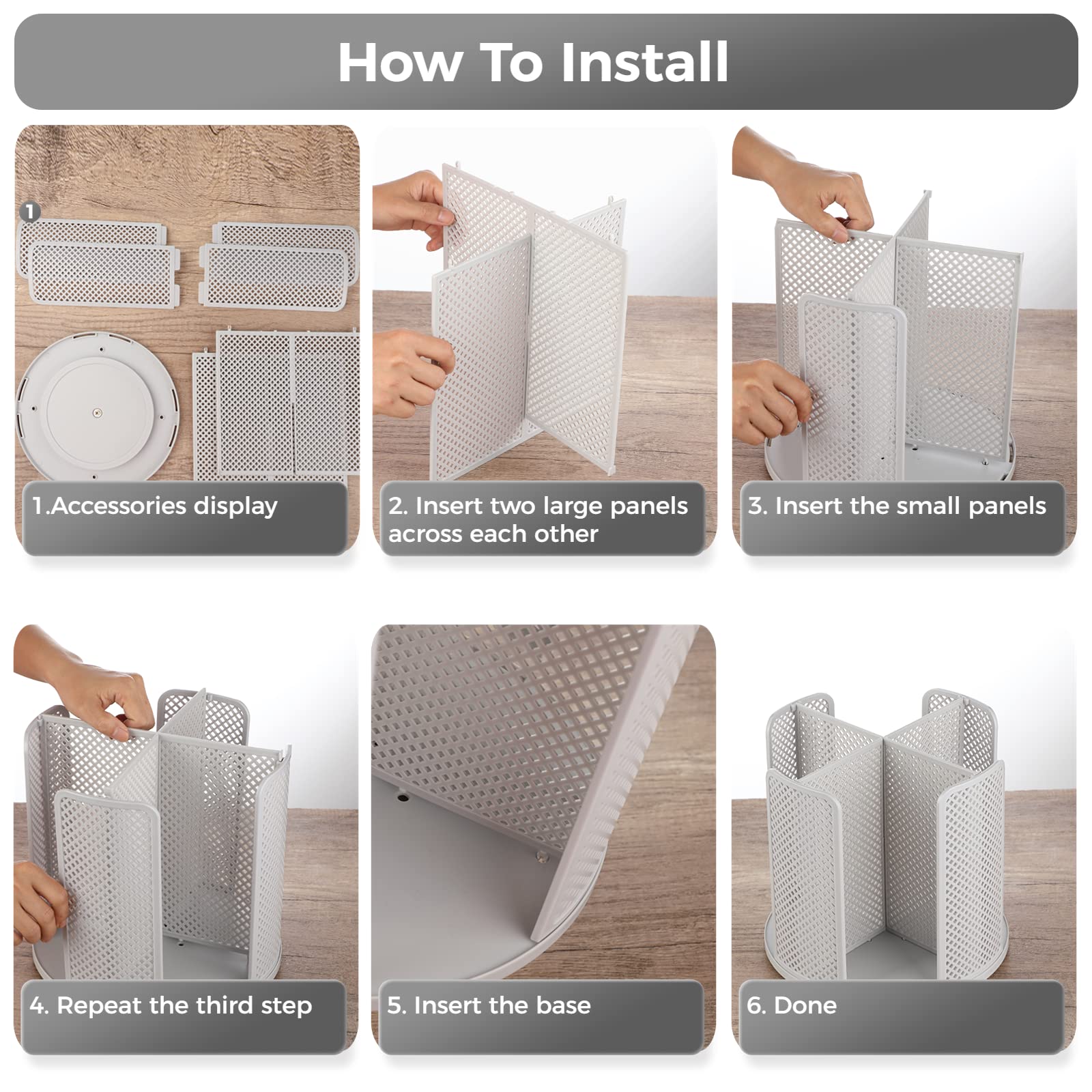 How To Install

1

1.Accessories display

2. Insert two large panels across each other

3. Insert the small panels

4. Repeat the third step

5. Insert the base

6. Done