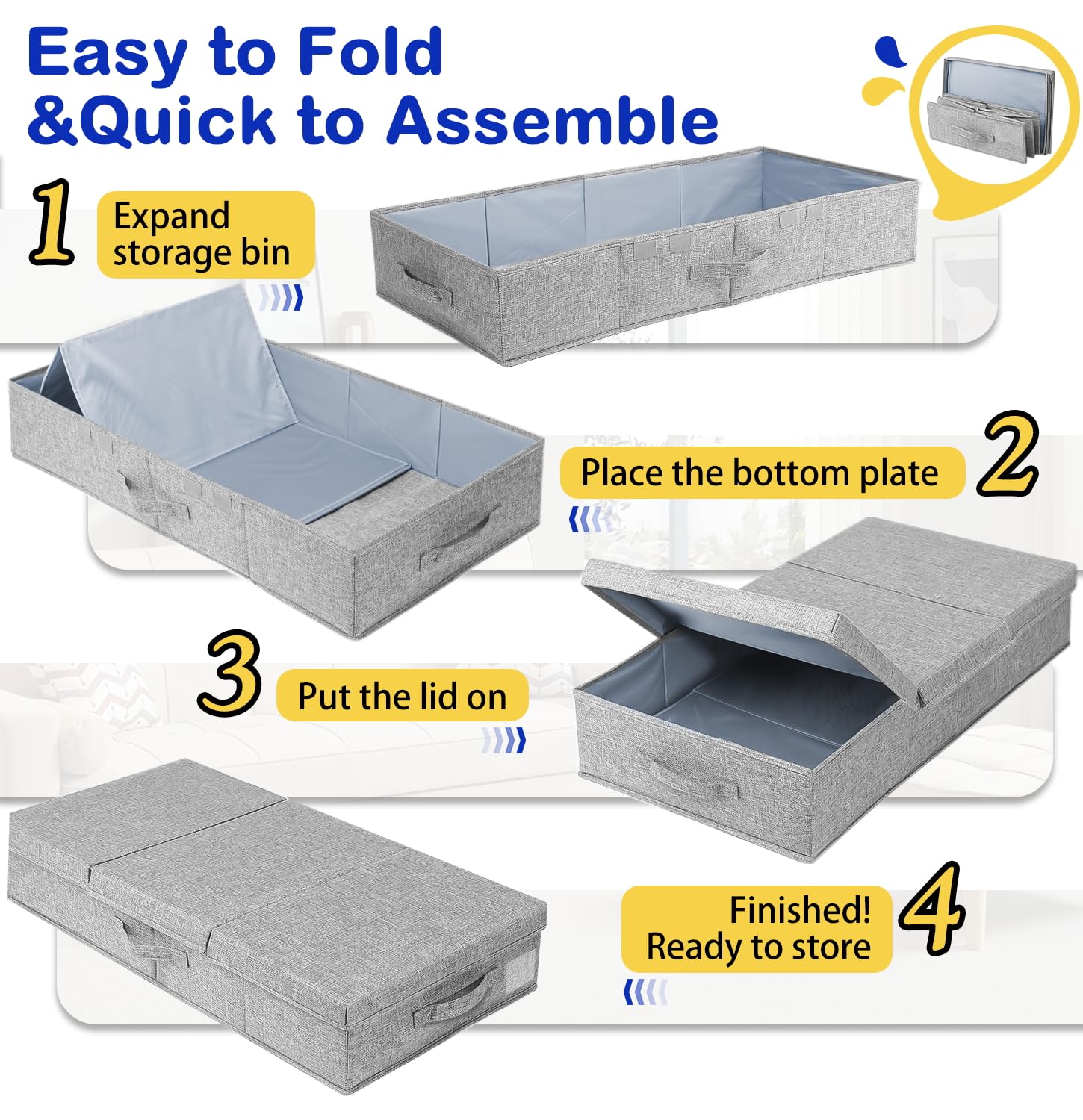 Easy to Fold
&Quick to Assemble

1 Expand storage bin

Place the bottom plate 2

3 Put the lid on

Finished!
Ready to store 4