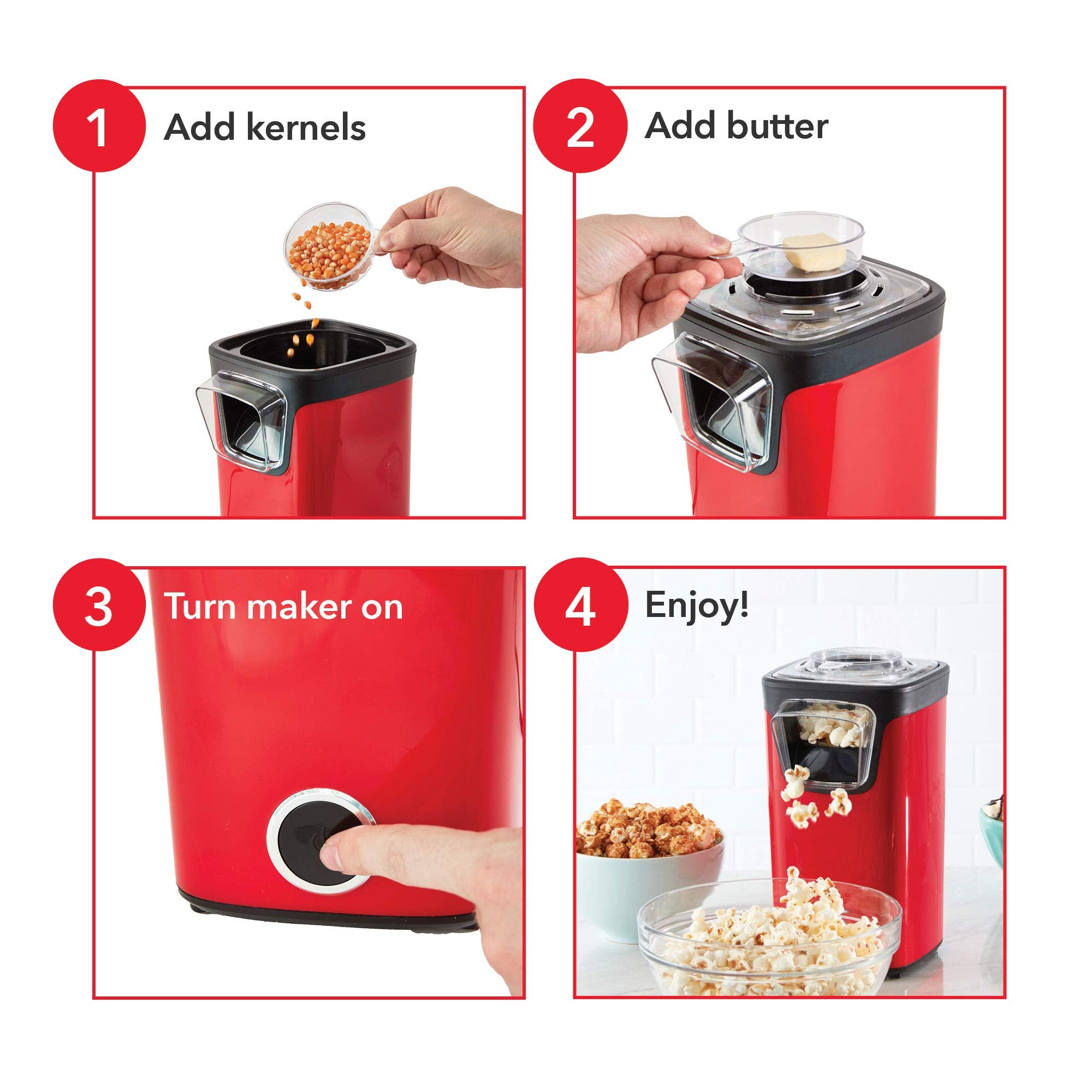 1 Add kernels

2 Add butter

3 Turn maker on

4 Enjoy!