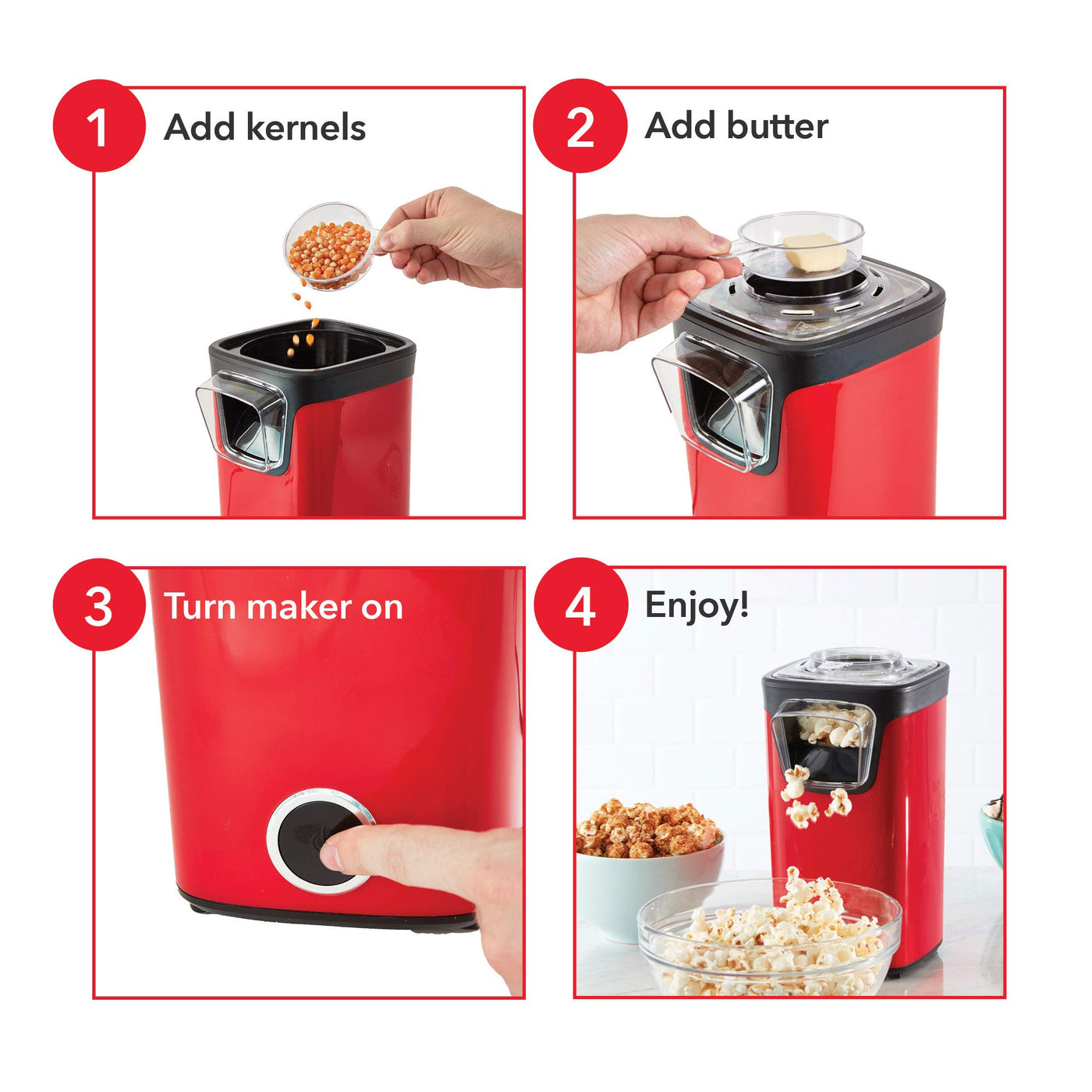 1 Add kernels

2 Add butter

3 Turn maker on

4 Enjoy!