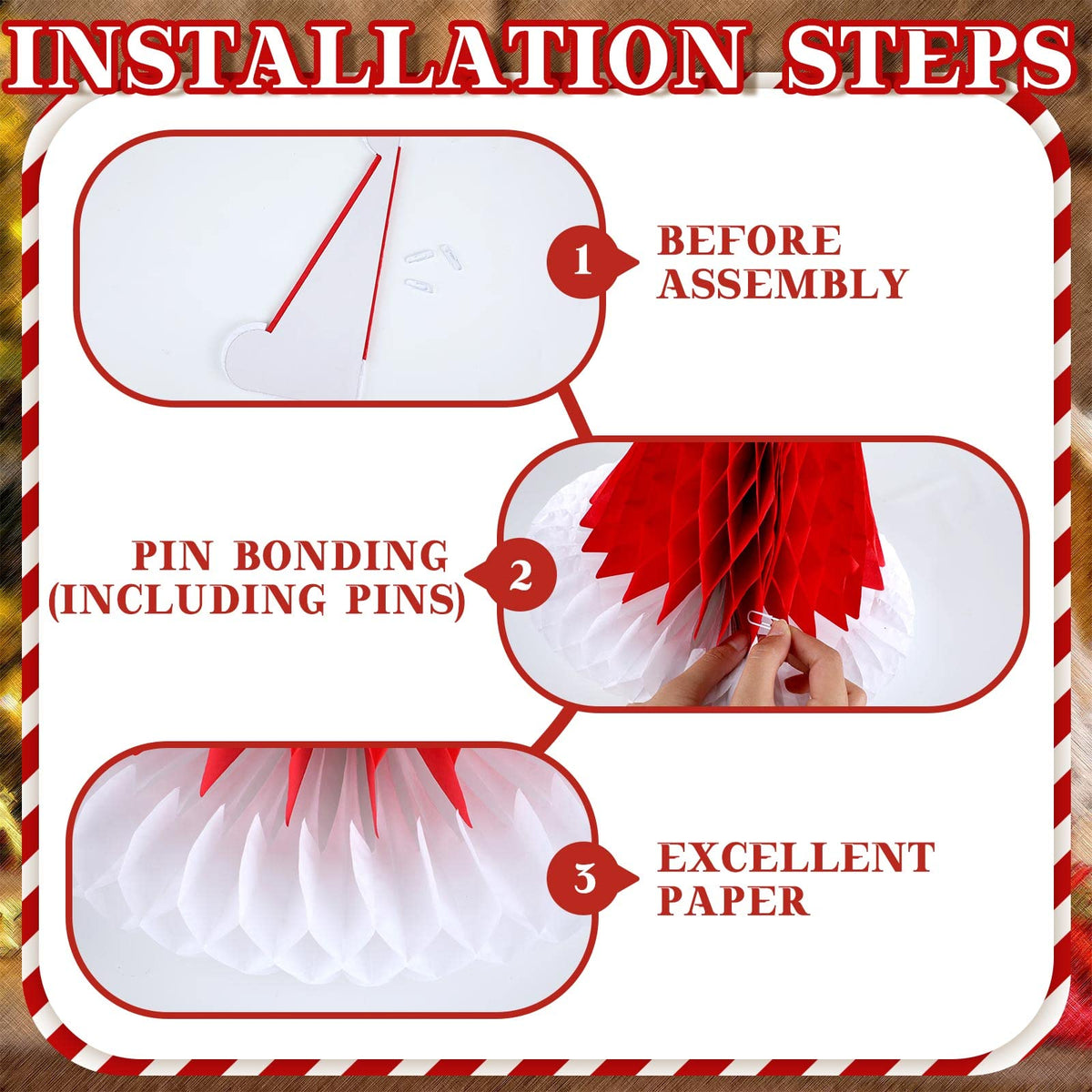 INSTALLATION STEPS

1 BEFORE ASSEMBLY

PIN BONDING (INCLUDING PINS) 2

3 EXCELLENT PAPER