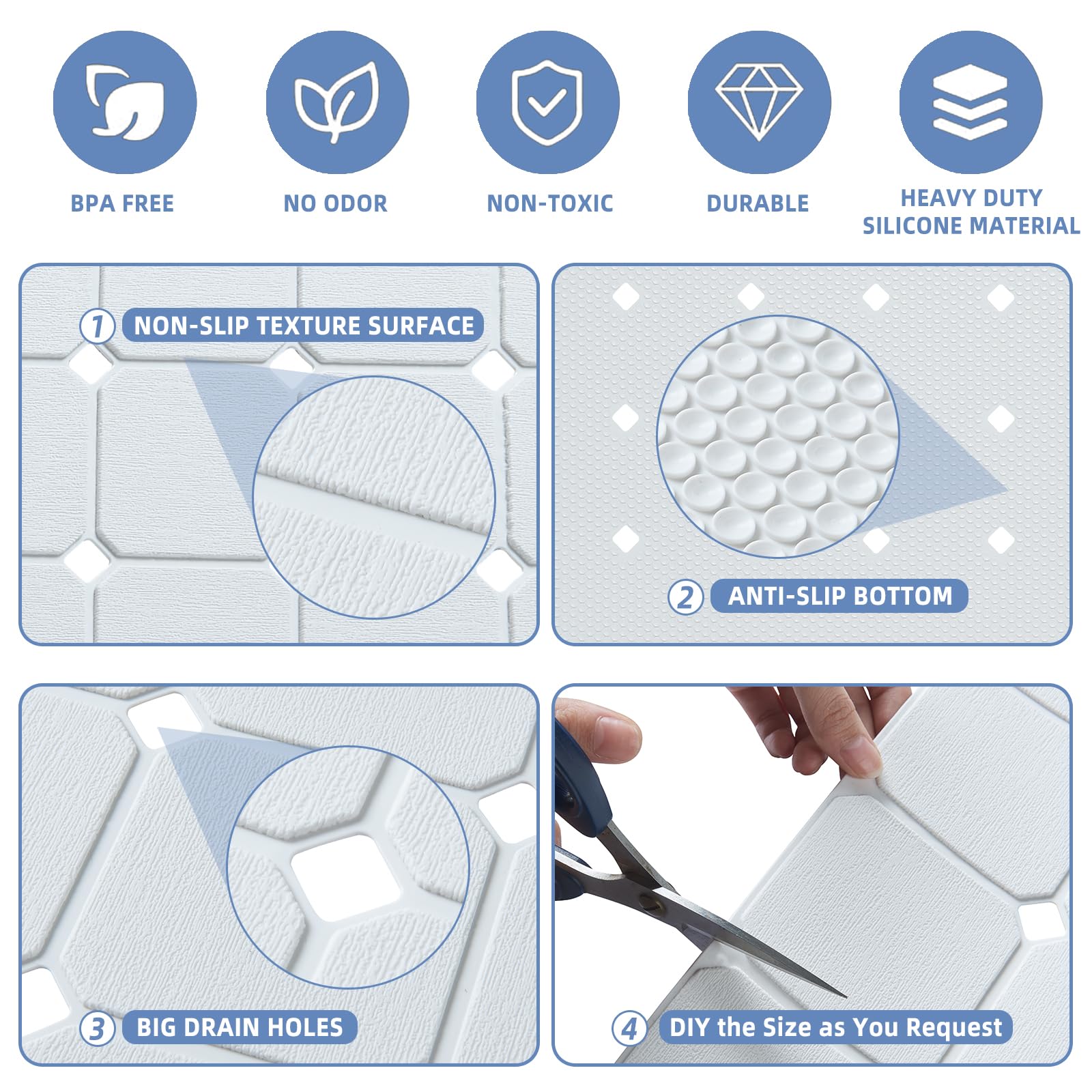 BPA FREE

NO ODOR

NON-TOXIC

DURABLE

HEAVY DUTY SILICONE MATERIAL

1 NON-SLIP TEXTURE SURFACE

2 ANTI-SLIP BOTTOM

3 BIG DRAIN HOLES

4 DIY the Size as You Request