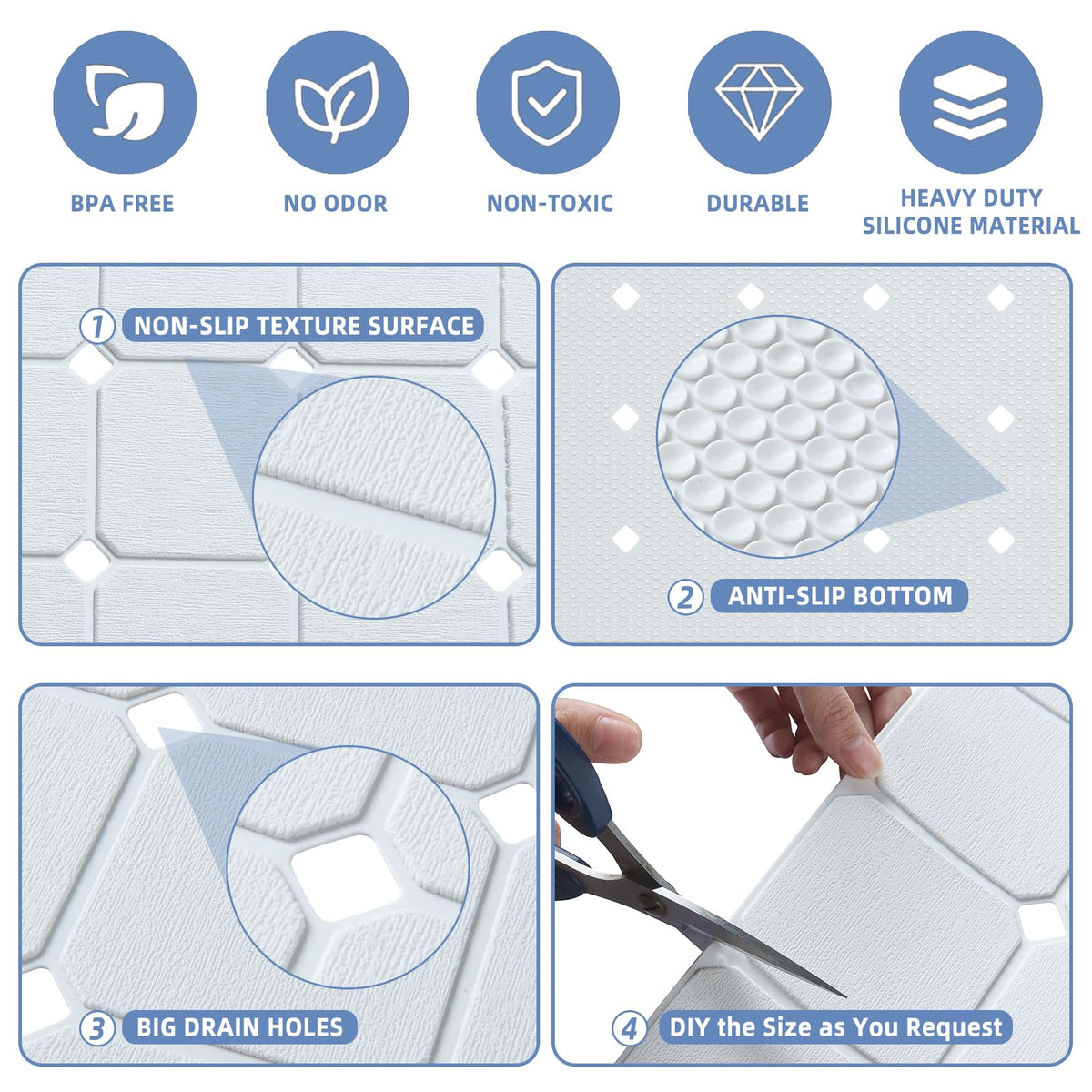 BPA FREE

NO ODOR

NON-TOXIC

DURABLE

HEAVY DUTY SILICONE MATERIAL

1 NON-SLIP TEXTURE SURFACE

2 ANTI-SLIP BOTTOM

3 BIG DRAIN HOLES

4 DIY the Size as You Request