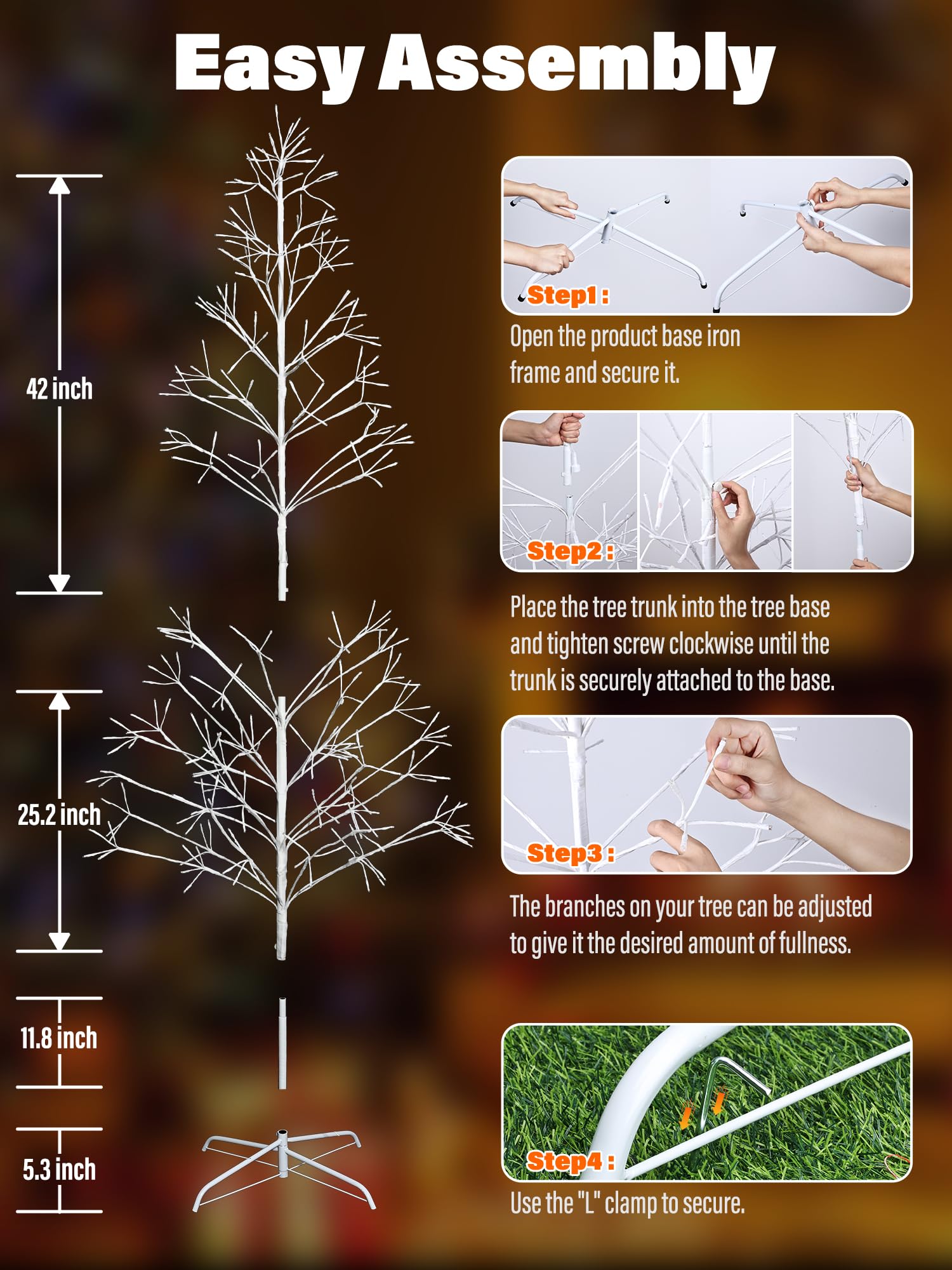 Easy Assembly

42 inch

25.2 inch

11.8 inch

5.3 inch

Step1 :

Open the product base iron frame and secure it.

Step2 :

Place the tree trunk into the tree base and tighten screw clockwise until the trunk is securely attached to the base.

Step3 :

The branches on your tree can be adjusted to give it the desired amount of fullness.

Step4 :

Use the "L" clamp to secure.