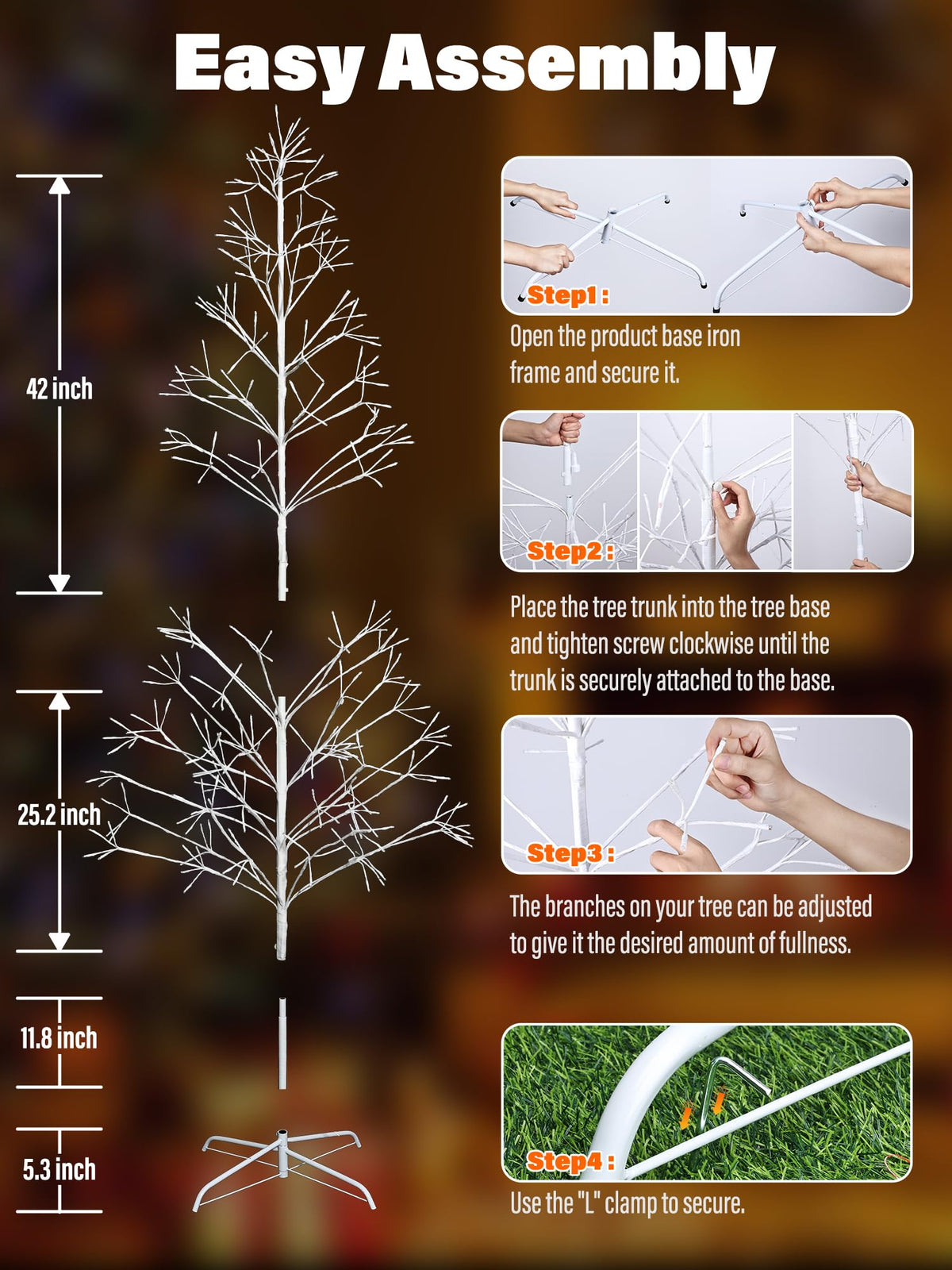 Easy Assembly

42 inch

25.2 inch

11.8 inch

5.3 inch

Step1 :

Open the product base iron frame and secure it.

Step2 :

Place the tree trunk into the tree base and tighten screw clockwise until the trunk is securely attached to the base.

Step3 :

The branches on your tree can be adjusted to give it the desired amount of fullness.

Step4 :

Use the "L" clamp to secure.