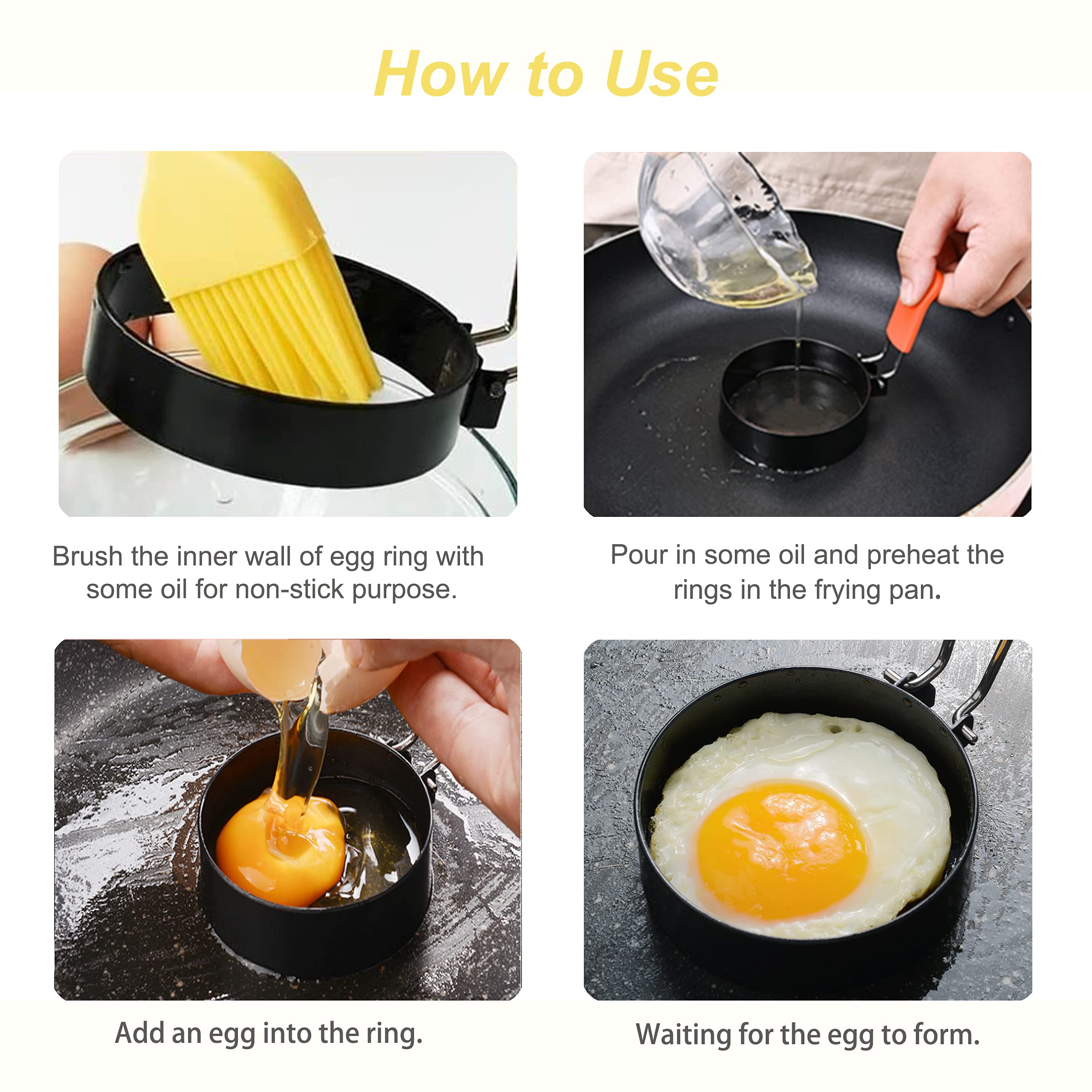 How to Use

Brush the inner wall of egg ring with some oil for non-stick purpose.

Pour in some oil and preheat the rings in the frying pan.

Add an egg into the ring.

Waiting for the egg to form.