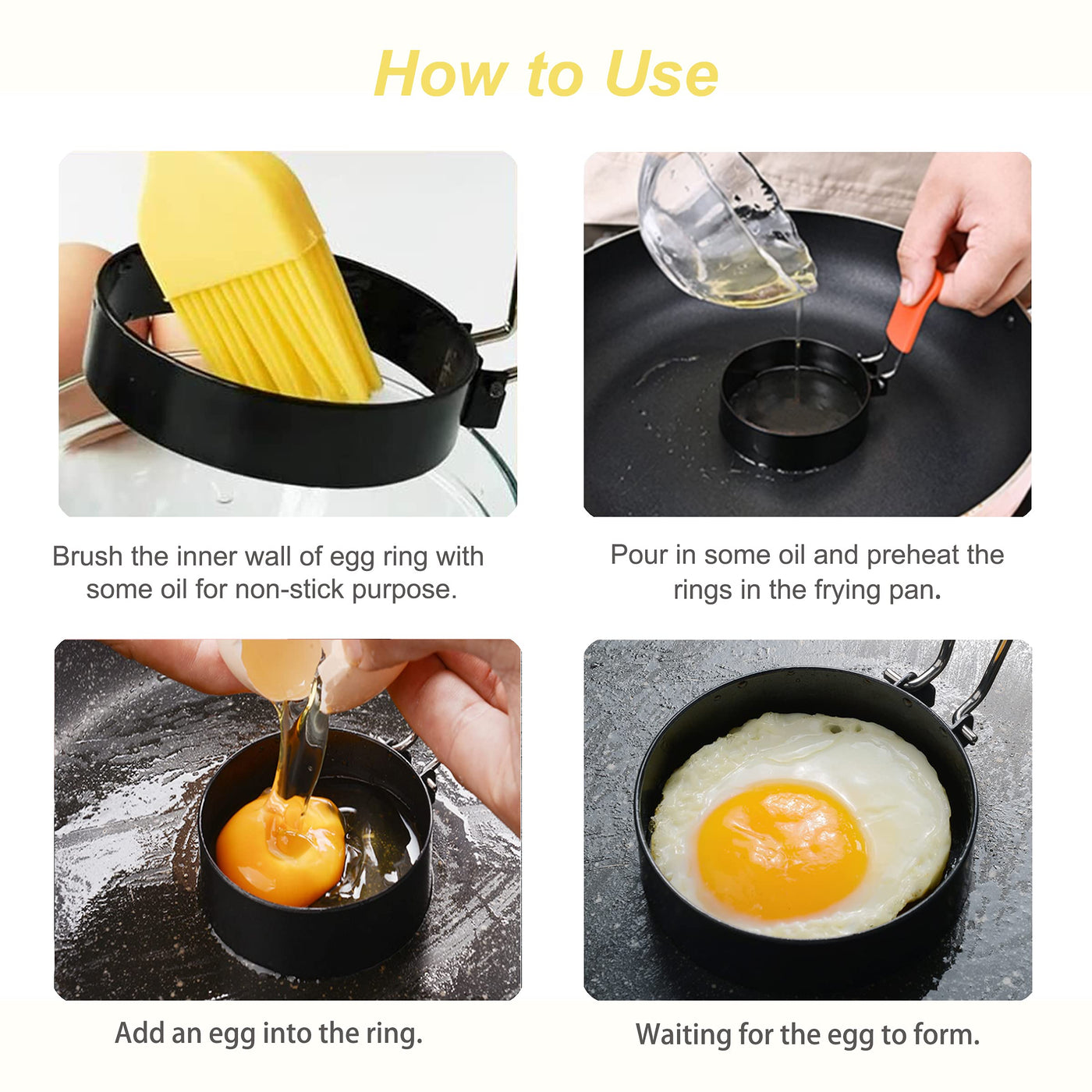 How to Use

Brush the inner wall of egg ring with some oil for non-stick purpose.

Pour in some oil and preheat the rings in the frying pan.

Add an egg into the ring.

Waiting for the egg to form.