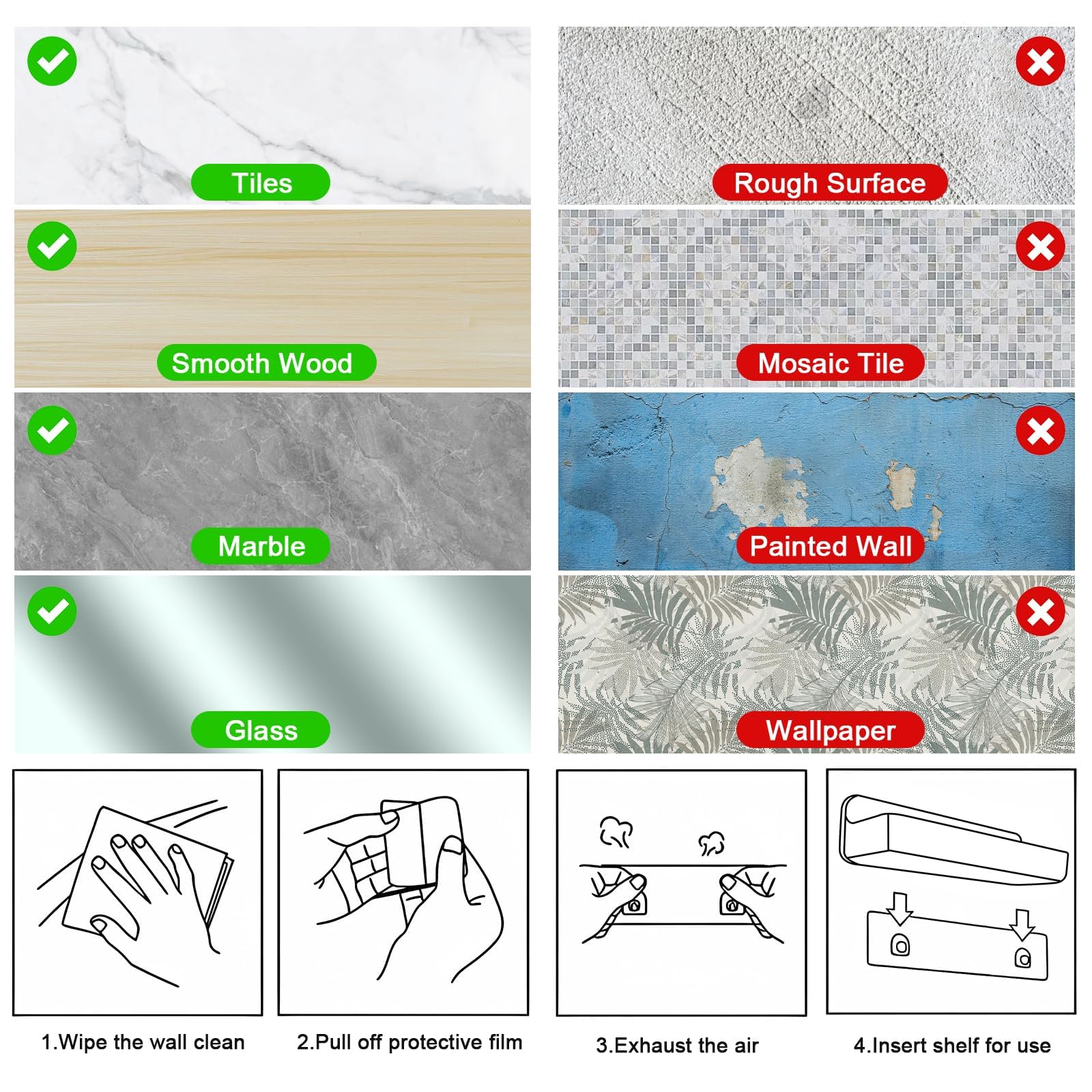 Tiles

Smooth Wood

Marble

Glass

Rough Surface

Mosaic Tile

Painted Wall

Wallpaper

1.Wipe the wall clean

2.Pull off protective film

3.Exhaust the air

4.Insert shelf for use