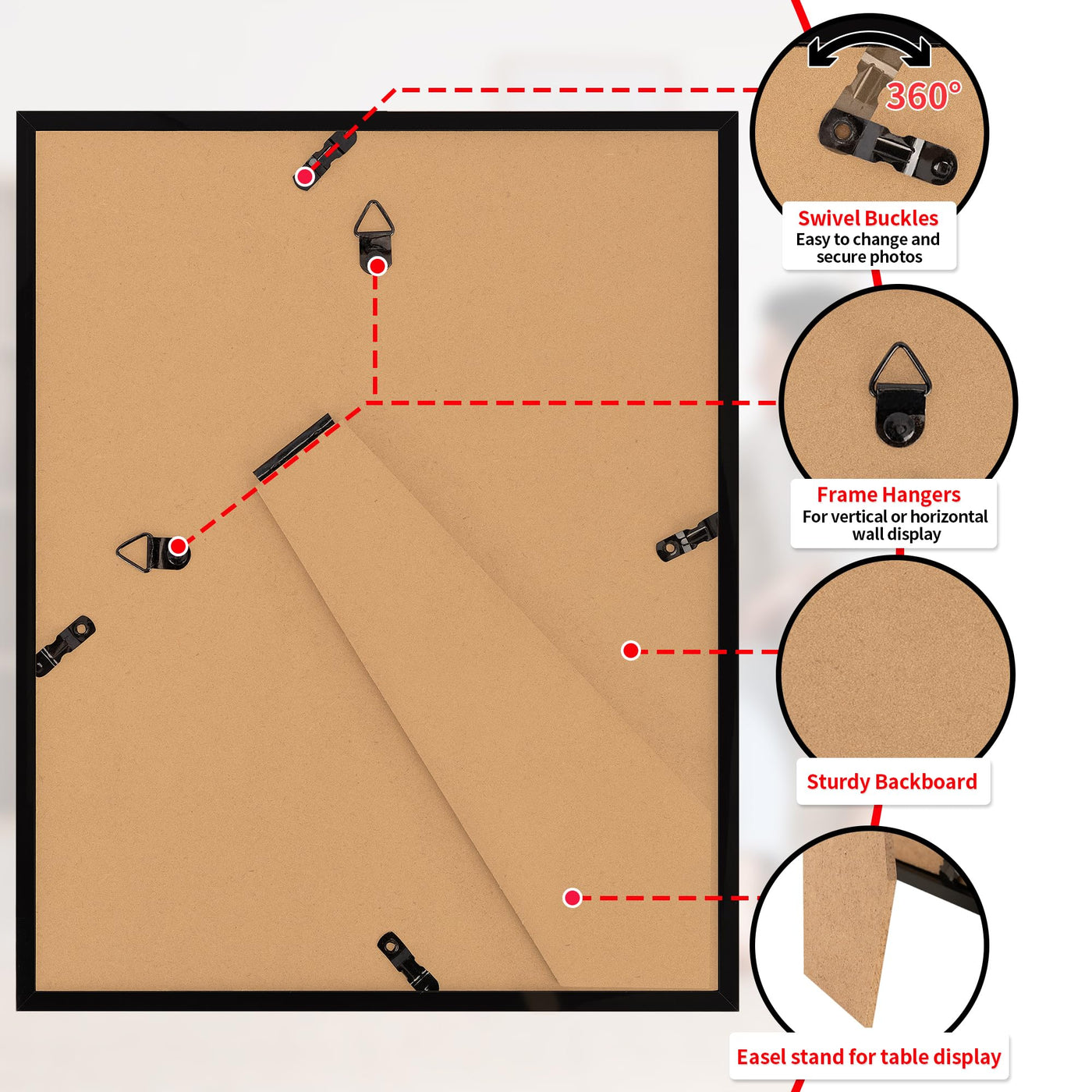 360°

Swivel Buckles
Easy to change and secure photos

Frame Hangers
For vertical or horizontal wall display

Sturdy Backboard

Easel stand for table display