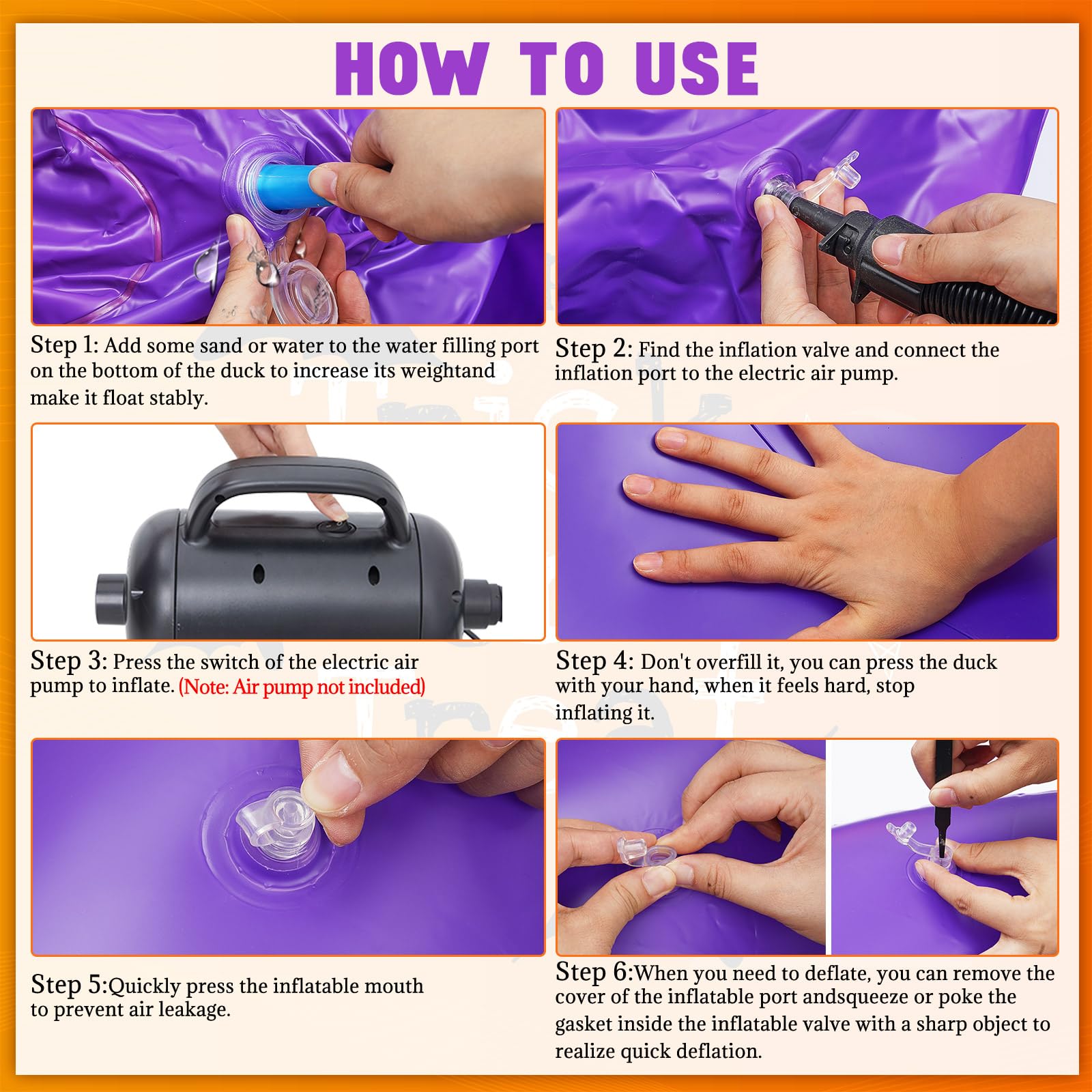 HOW TO USE

Step 1: Add some sand or water to the water filling port on the bottom of the duck to increase its weightand make it float stably.

Step 2: Find the inflation valve and connect the inflation port to the electric air pump.

Step 3: Press the switch of the electric air pump to inflate. (Note: Air pump not included)

Step 4: Don't overfill it, you can press the duck with your hand, when it feels hard, stop inflating it.

Step 5:Quickly press the inflatable mouth to prevent air leakage.

Step 6:When you need to deflate, you can remove the cover of the inflatable port andsqueeze or poke the gasket inside the inflatable valve with a sharp object to realize quick deflation.