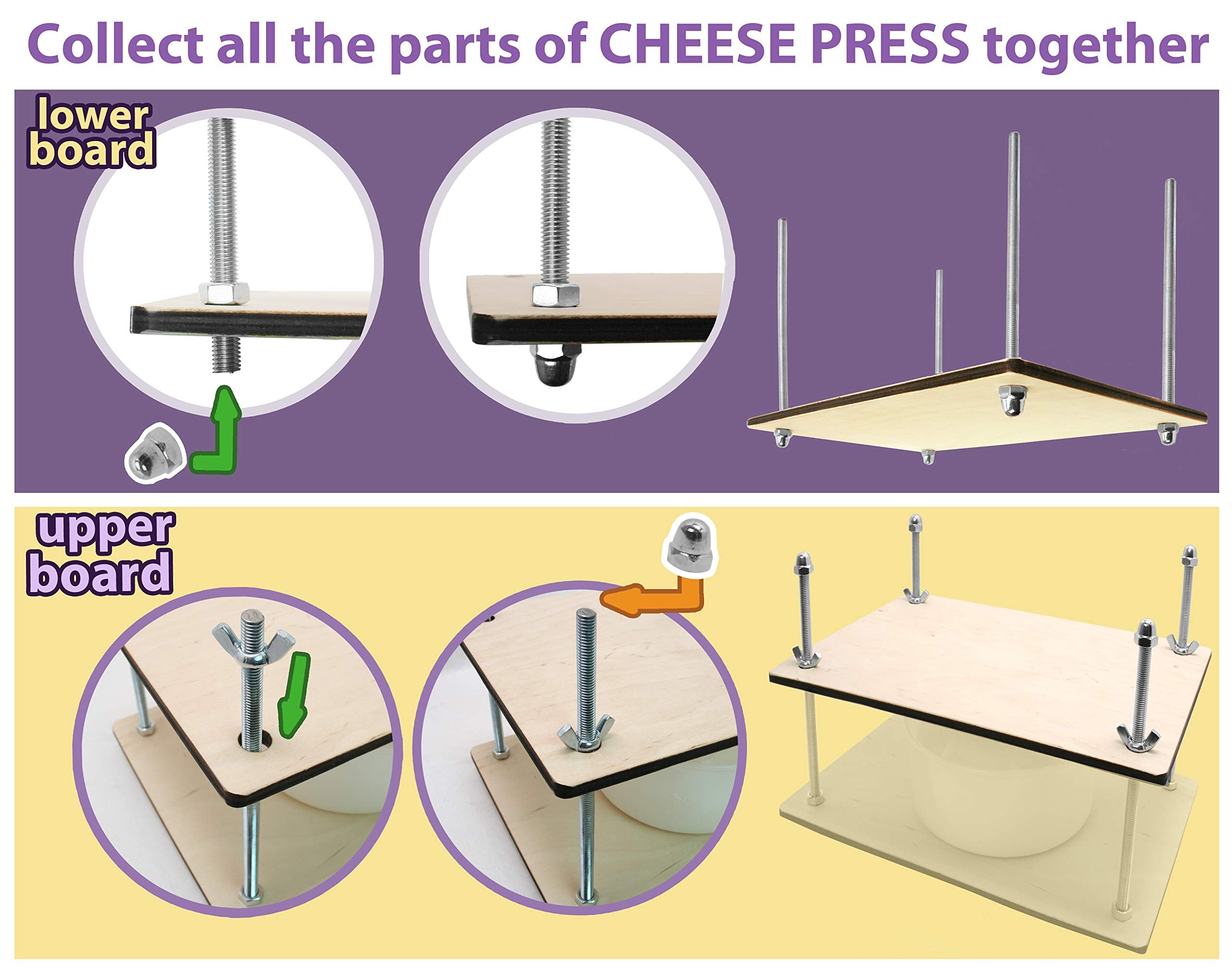 Collect all the parts of CHEESE PRESS together

lower board

upper board