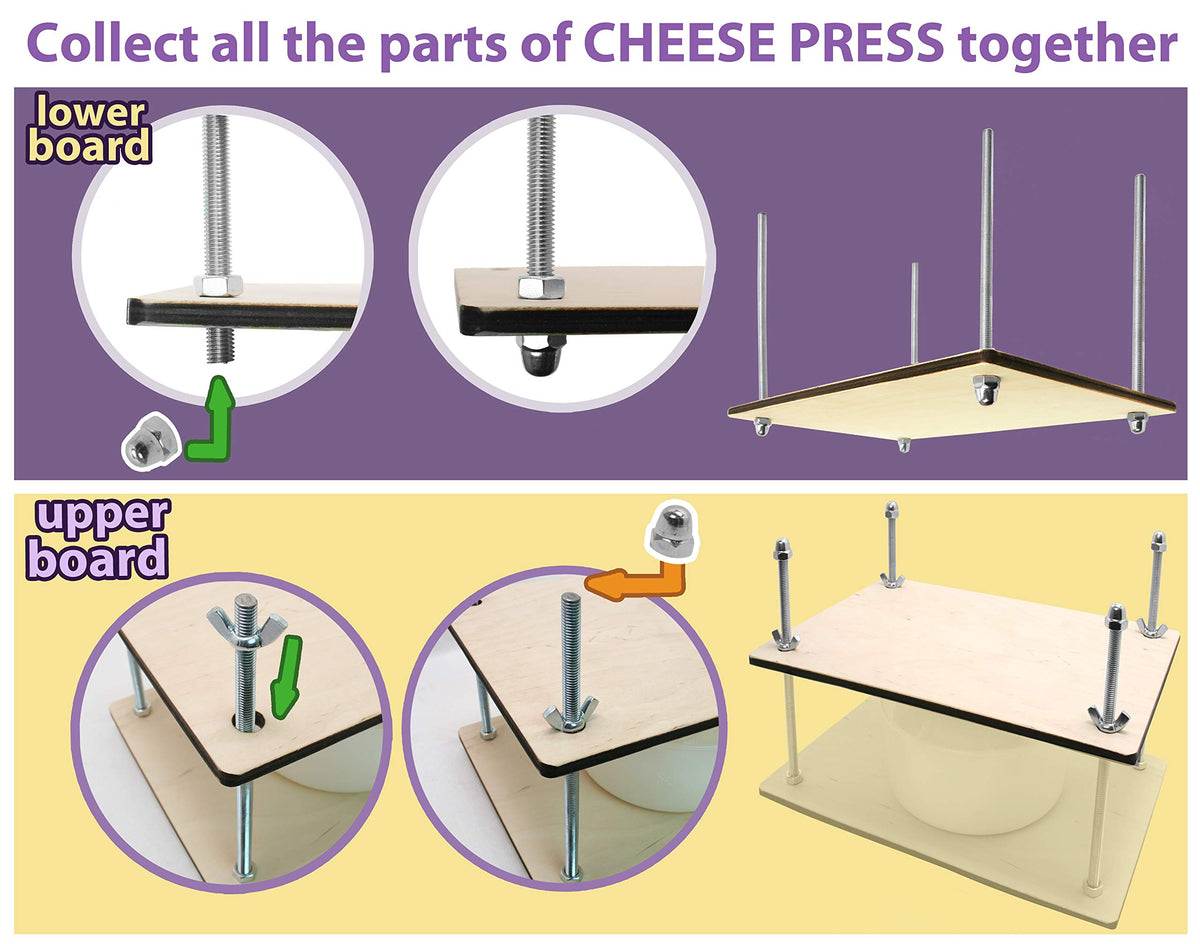 Collect all the parts of CHEESE PRESS together

lower board

upper board