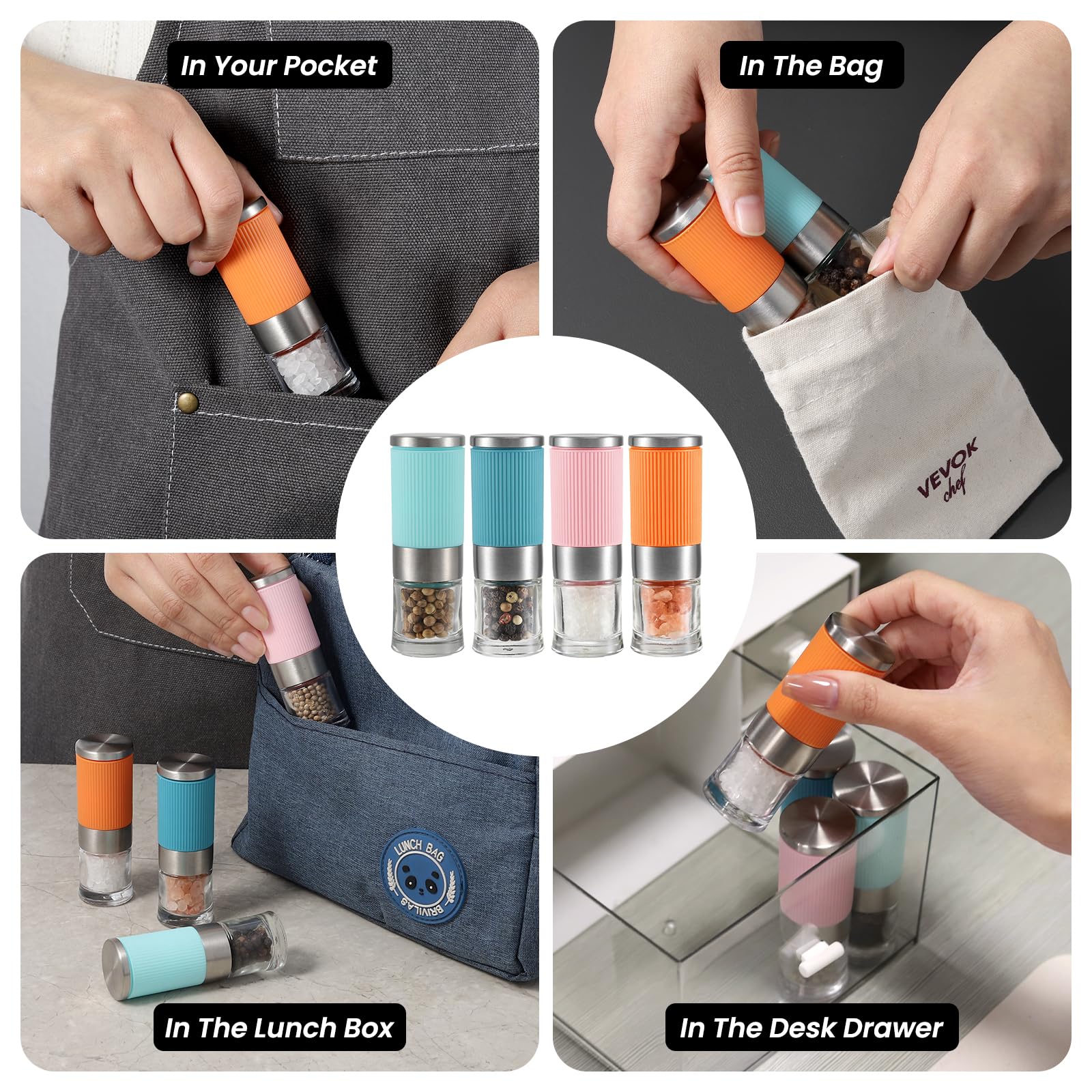 In Your Pocket

In The Bag

VEVOK chef

LUNCH BAG BRIVILAS

In The Lunch Box

In The Desk Drawer