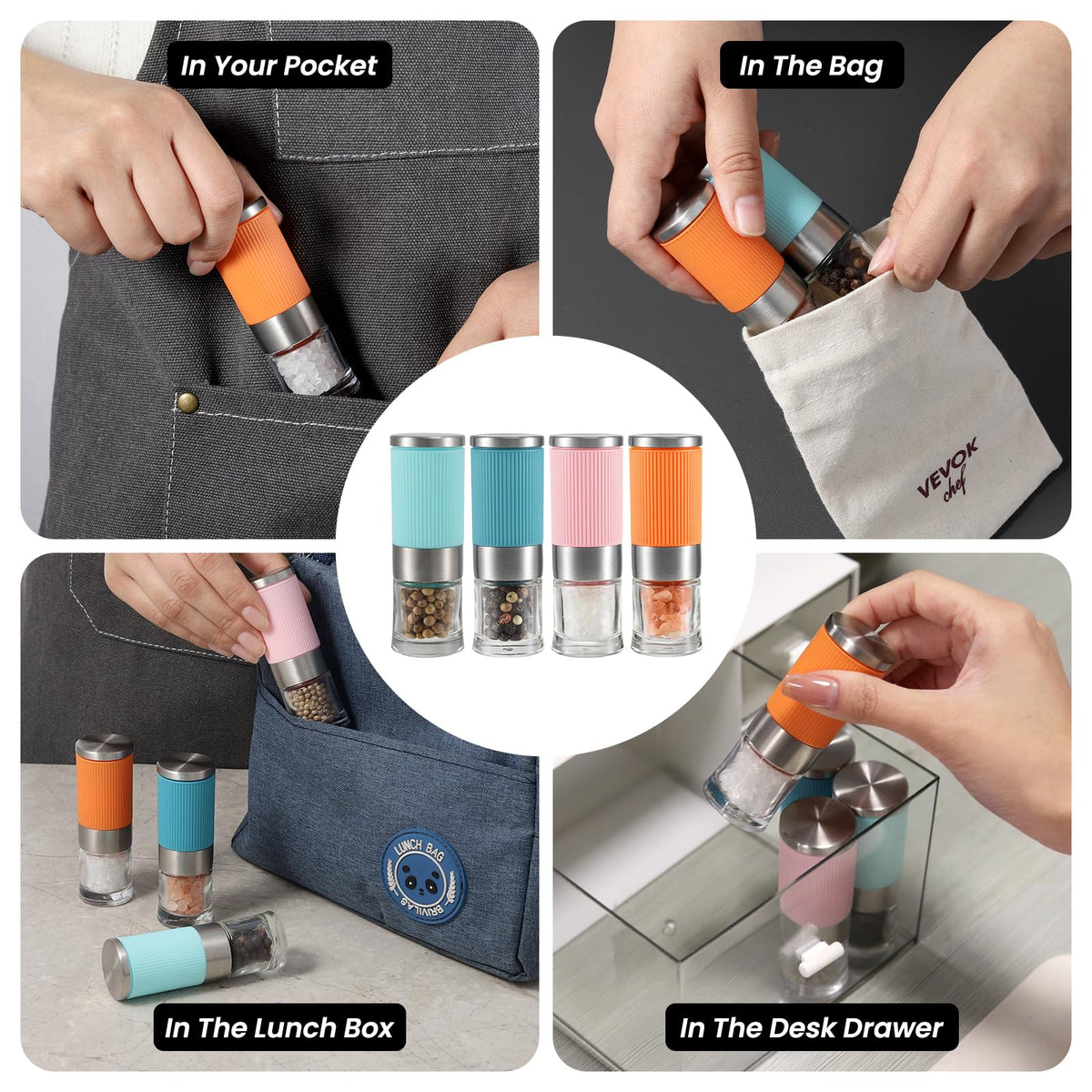 In Your Pocket

In The Bag

VEVOK chef

LUNCH BAG

BRIVILAS

In The Lunch Box

In The Desk Drawer