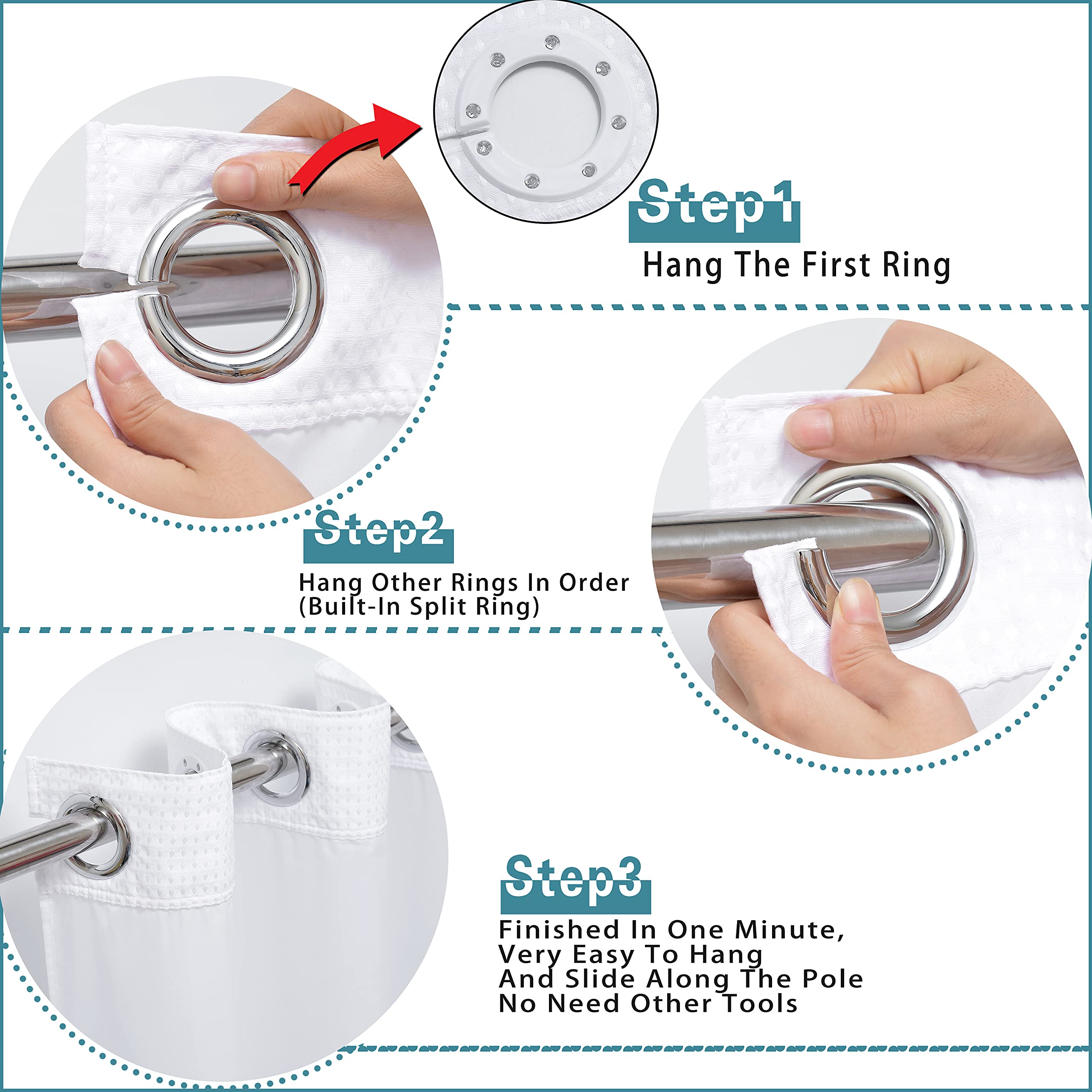 Step1
Hang The First Ring

Step2
Hang Other Rings In Order
(Built-In Split Ring)

Step3
Finished In One Minute,
Very Easy To Hang
And Slide Along The Pole
No Need Other Tools