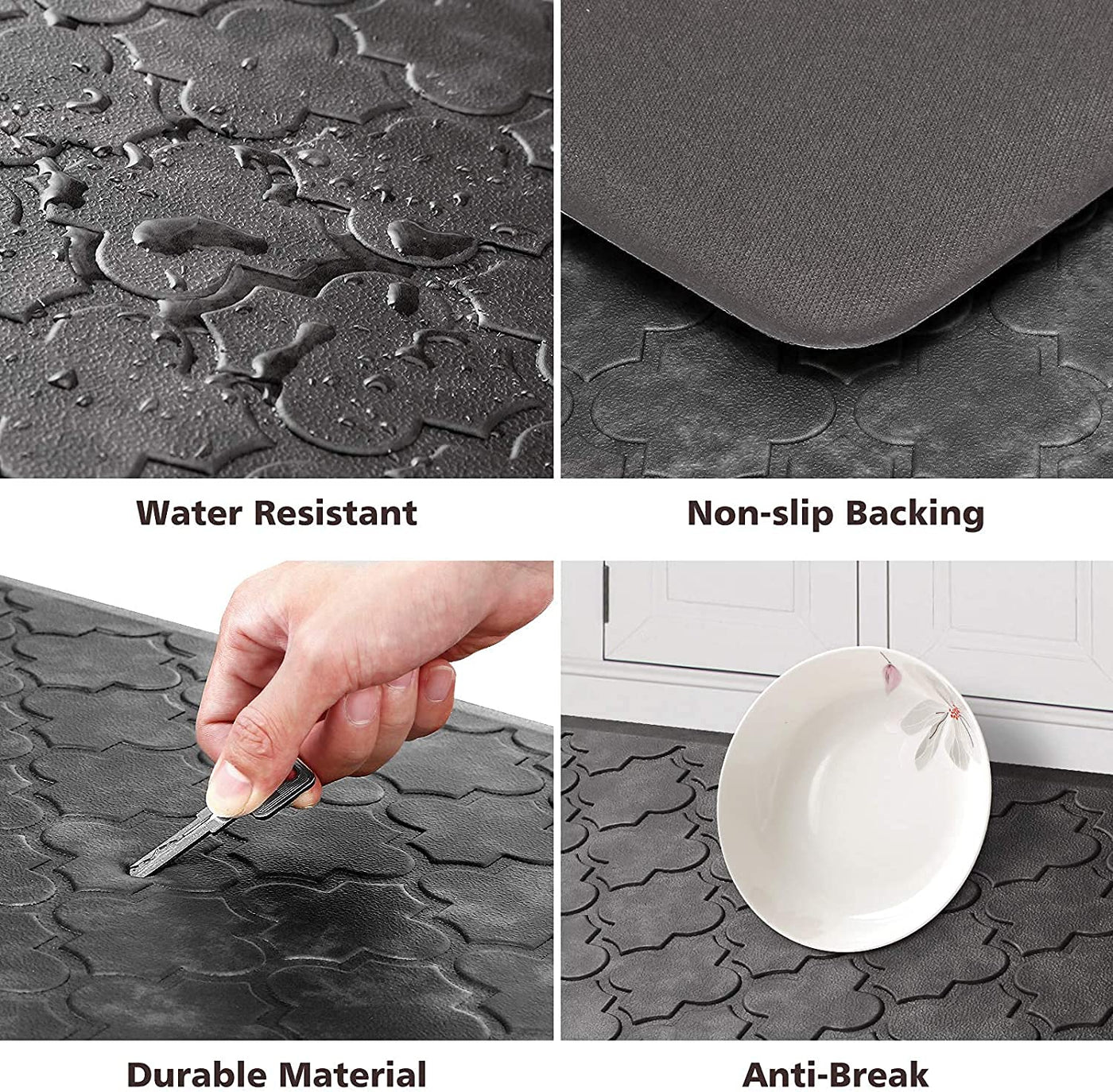 Water Resistant

Non-slip Backing

Durable Material

Anti-Break