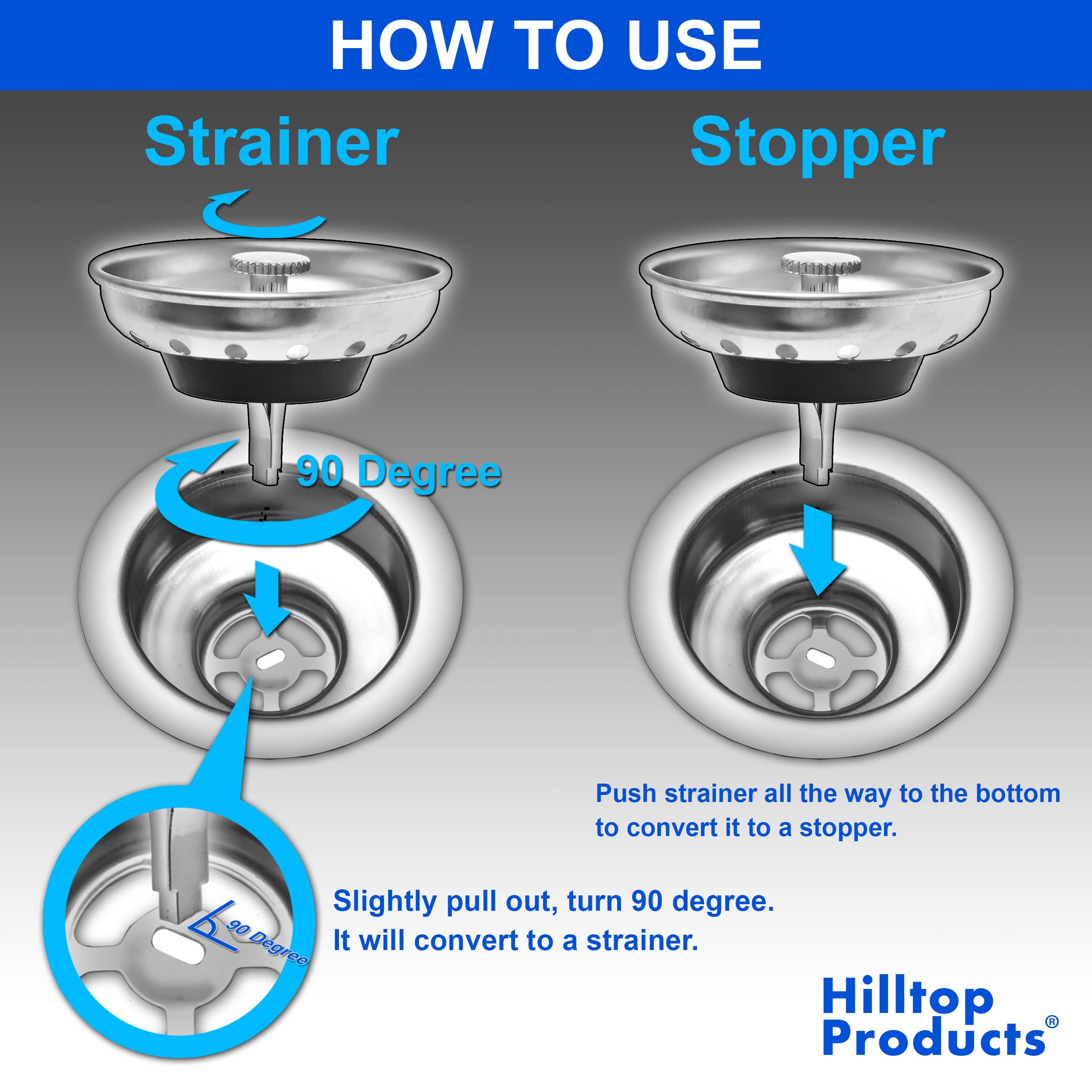 HOW TO USE

Strainer

Stopper

90 Degree

Push strainer all the way to the bottom to convert it to a stopper.

90 Degree

Slightly pull out, turn 90 degree.
It will convert to a strainer.

Hilltop Products®