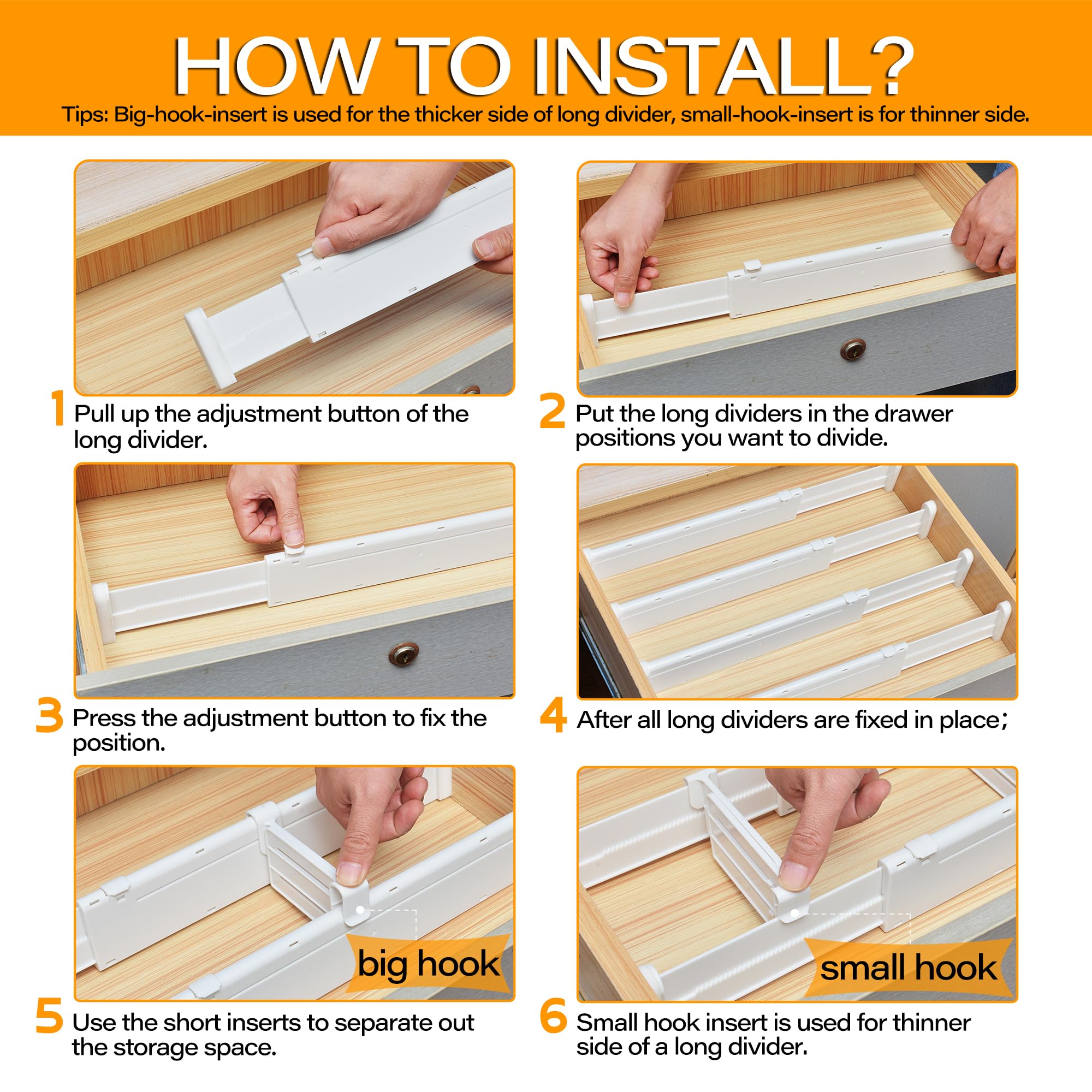 HOW TO INSTALL?

Tips: Big-hook-insert is used for the thicker side of long divider, small-hook-insert is for thinner side.

1 Pull up the adjustment button of the long divider.

2 Put the long dividers in the drawer positions you want to divide.

3 Press the adjustment button to fix the position.

4 After all long dividers are fixed in place;

big hook

5 Use the short inserts to separate out the storage space.

small hook

6 Small hook insert is used for thinner side of a long divider.