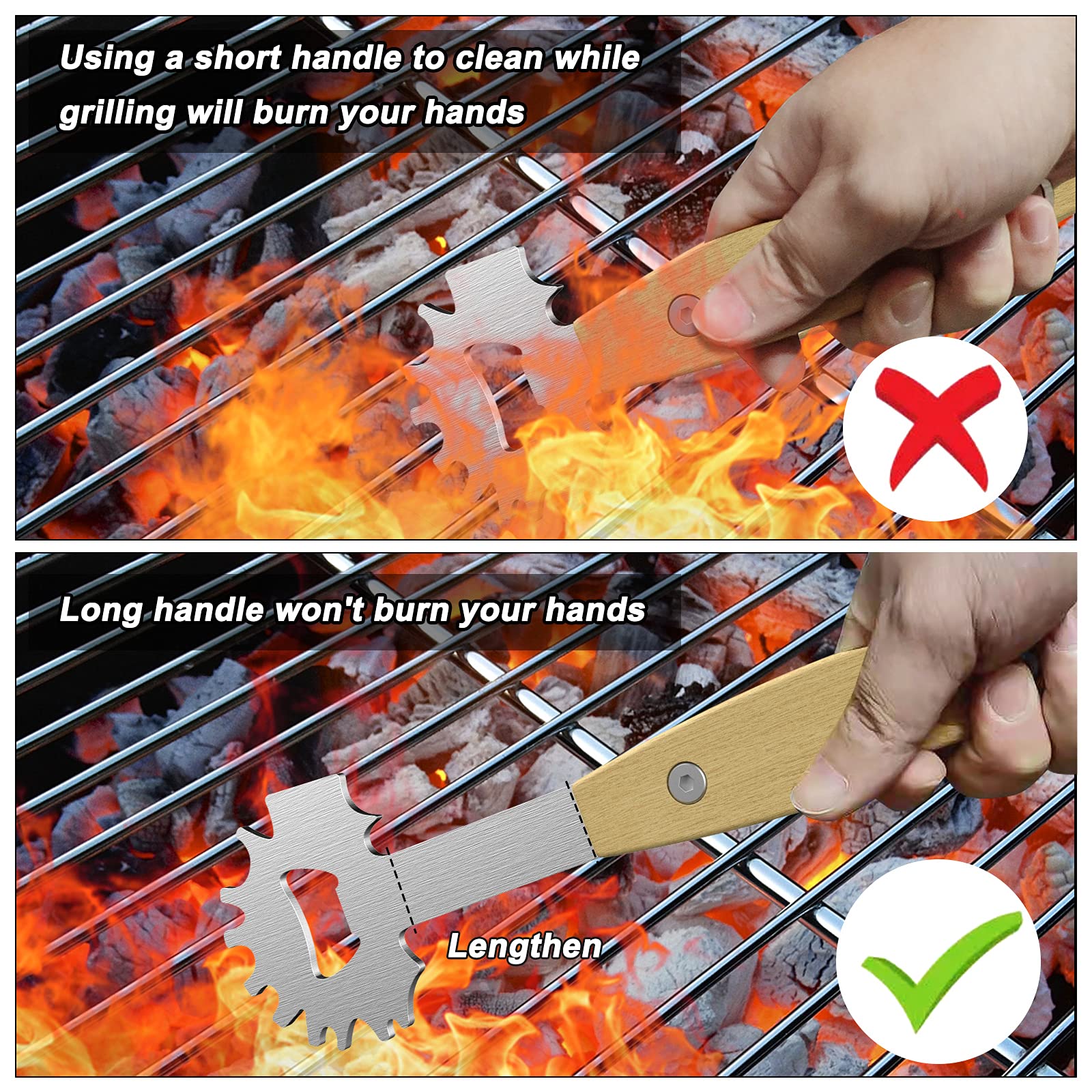 Using a short handle to clean while grilling will burn your hands

Long handle won't burn your hands

Lengthen