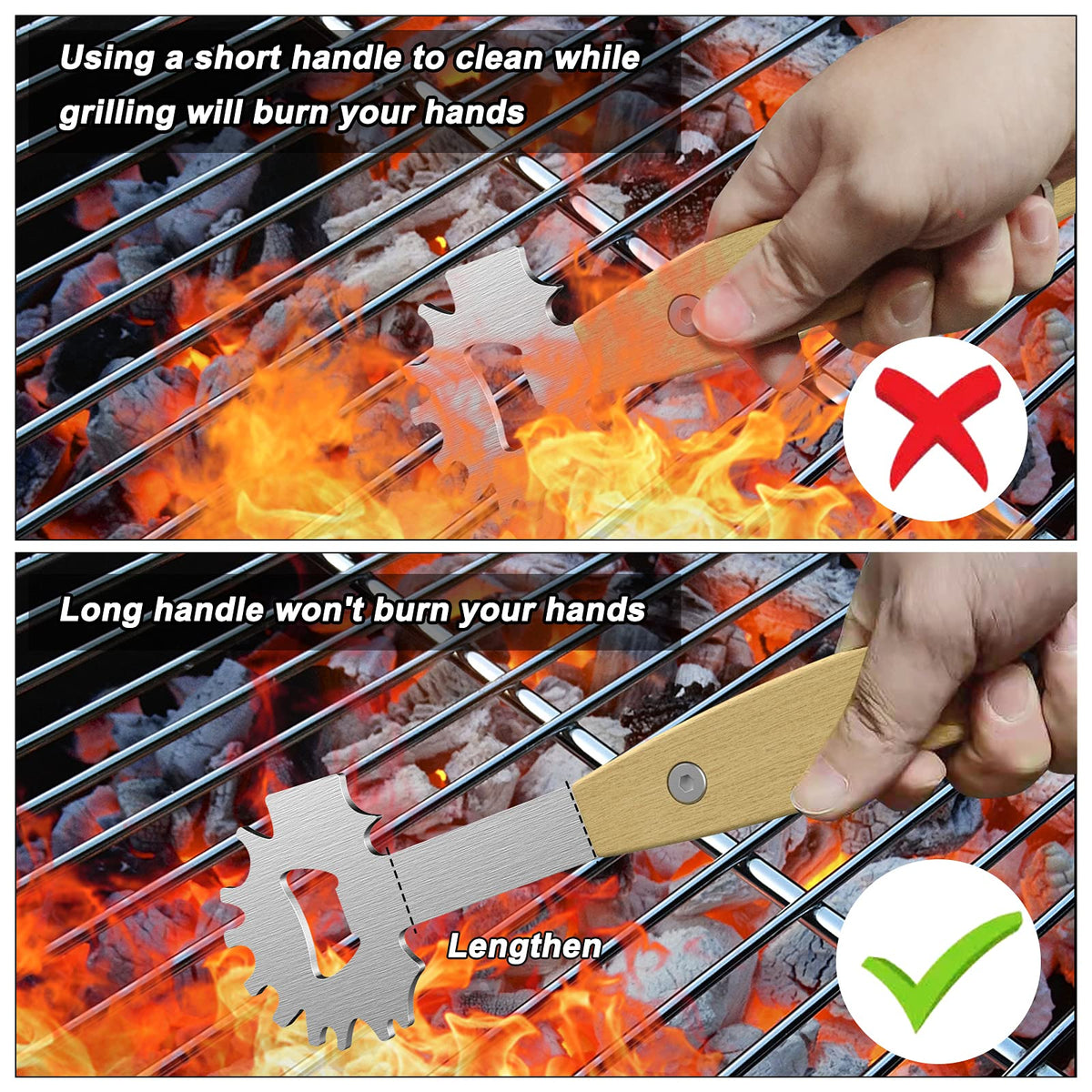 Using a short handle to clean while grilling will burn your hands

Long handle won't burn your hands

Lengthen