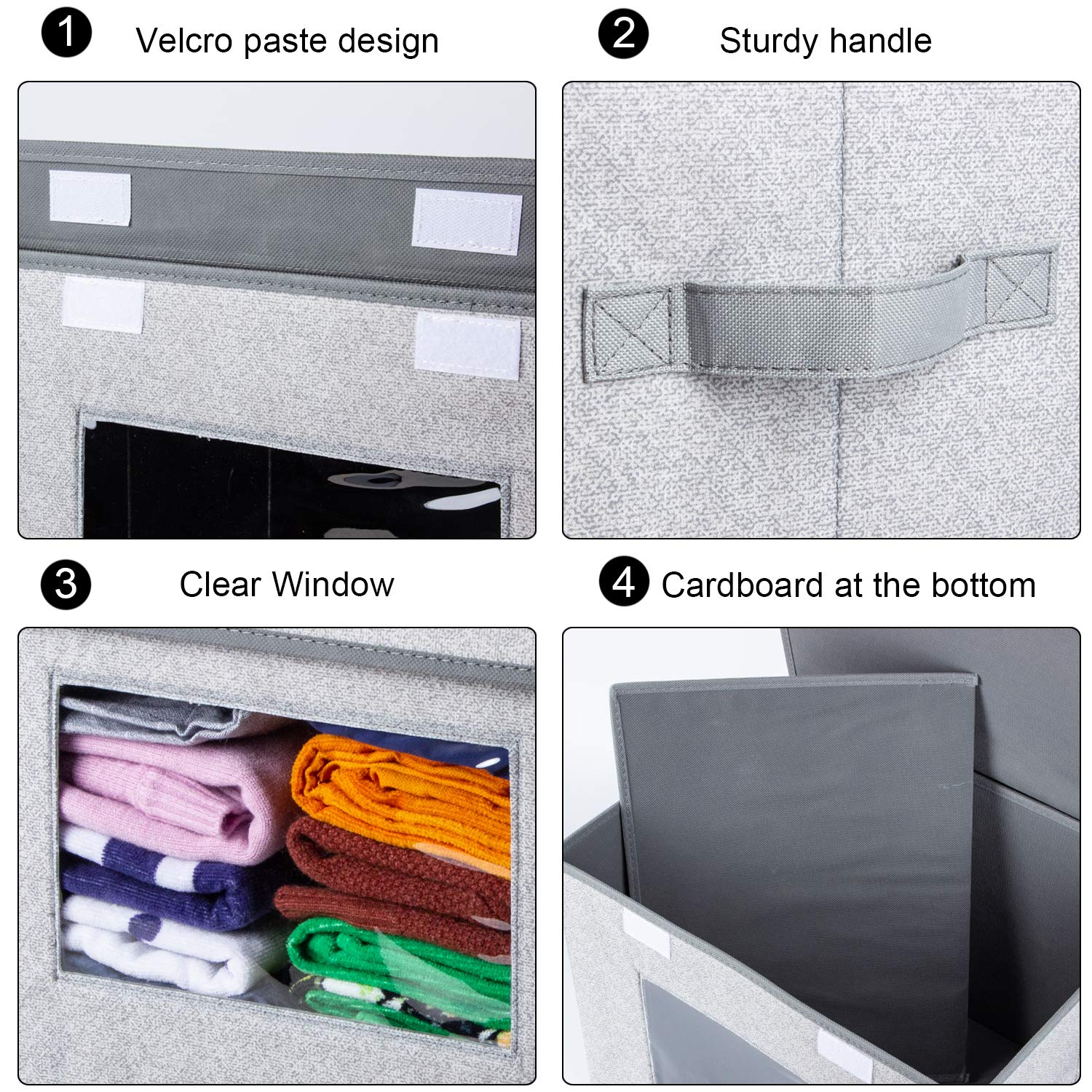 1 Velcro paste design

2 Sturdy handle

3 Clear Window

4 Cardboard at the bottom