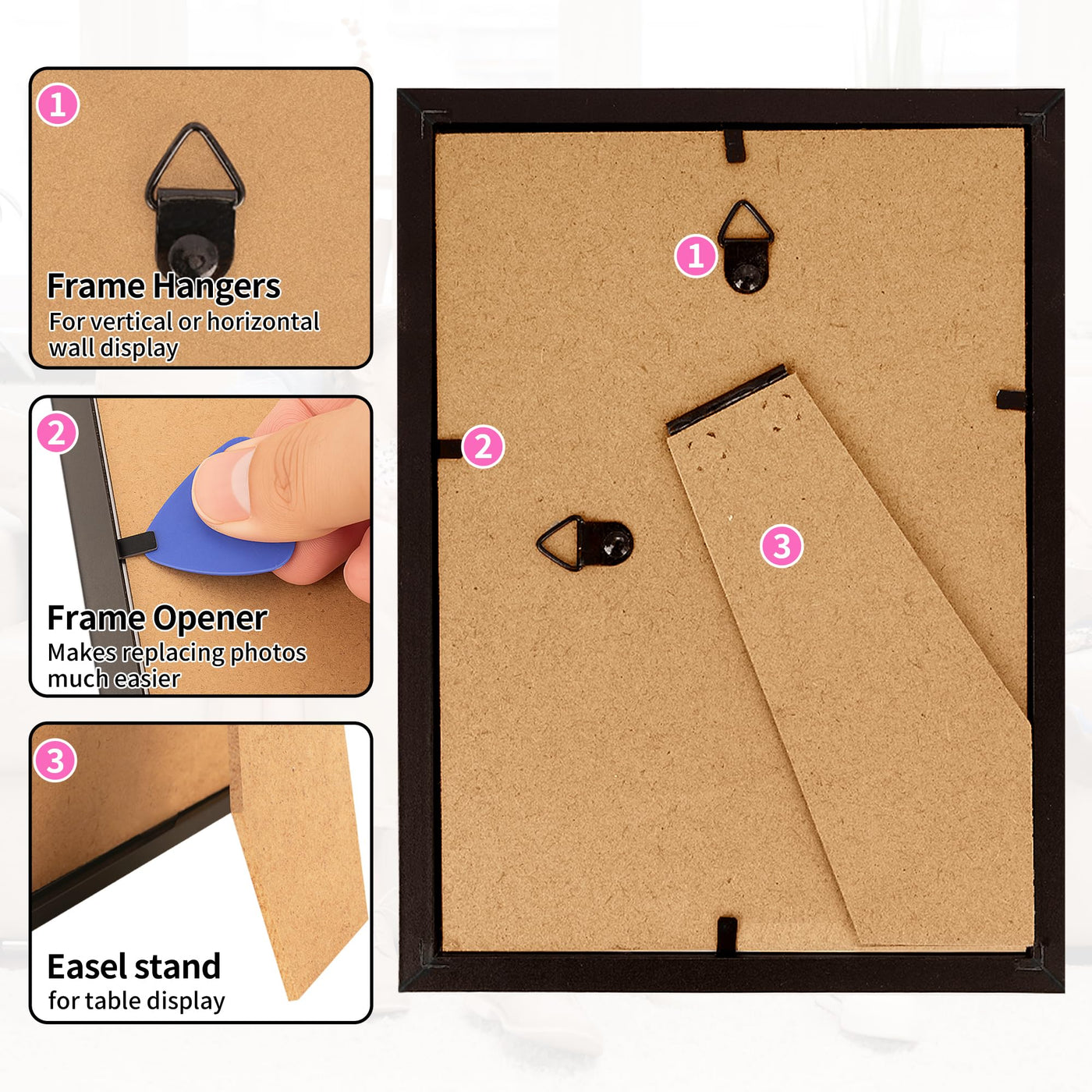 1
Frame Hangers
For vertical or horizontal wall display

2
Frame Opener
Makes replacing photos much easier

3
Easel stand
for table display

1

2

3