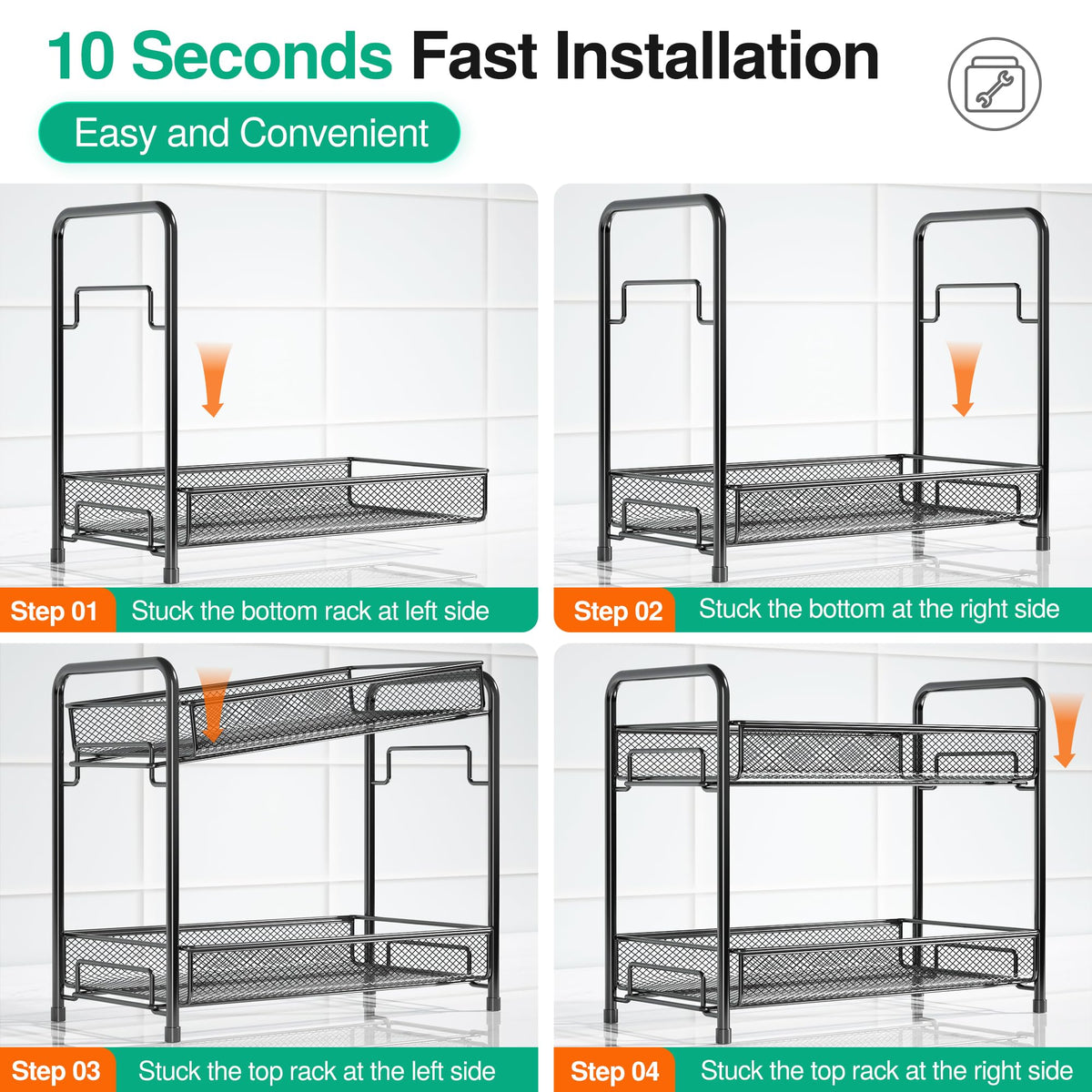 10 Seconds Fast Installation

Easy and Convenient

Step 01 Stuck the bottom rack at left side

Step 02 Stuck the bottom at the right side

Step 03 Stuck the top rack at the left side

Step 04 Stuck the top rack at the right side