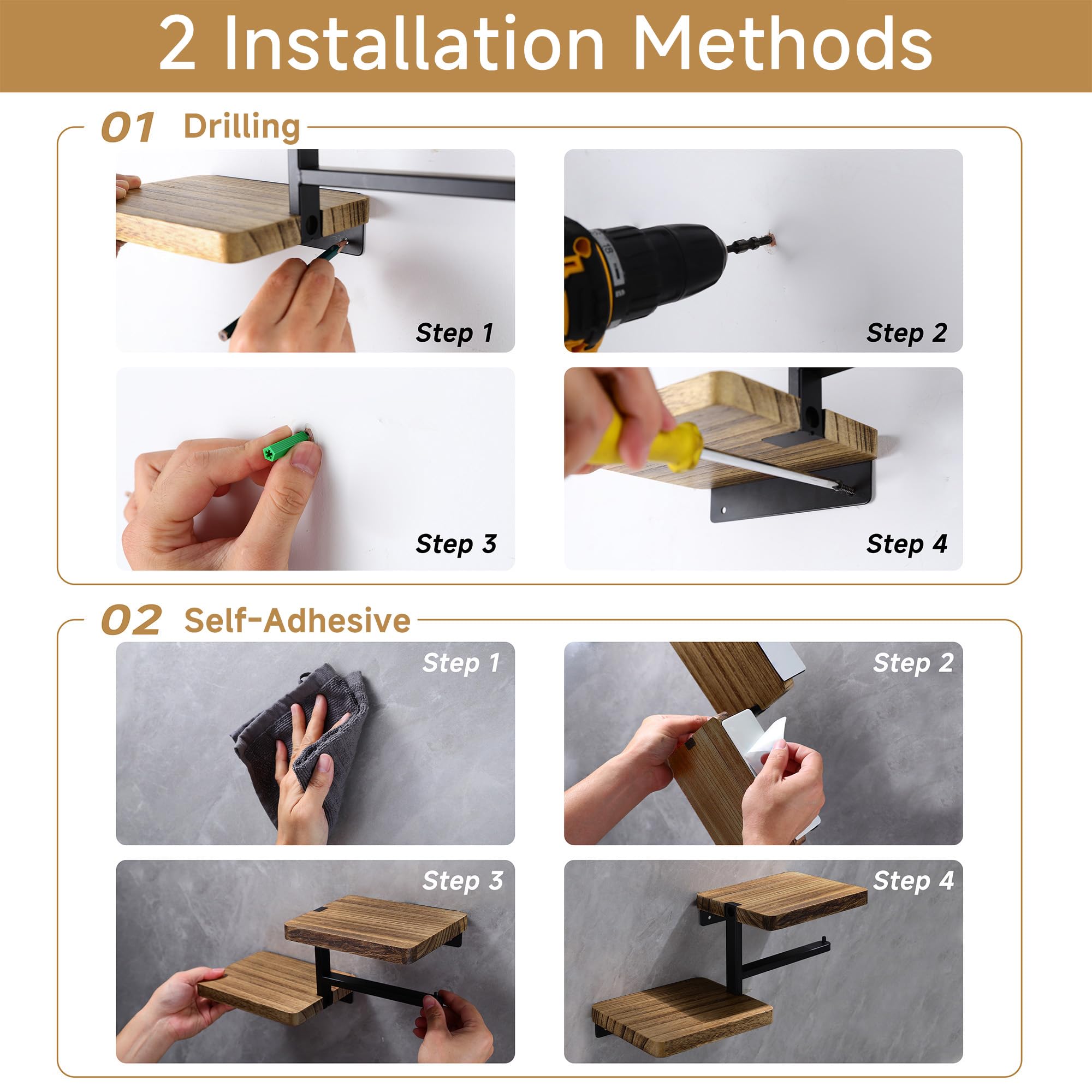 2 Installation Methods

01 Drilling

Step 1

Step 2

Step 3

Step 4

02 Self-Adhesive

Step 1

Step 2

Step 3

Step 4