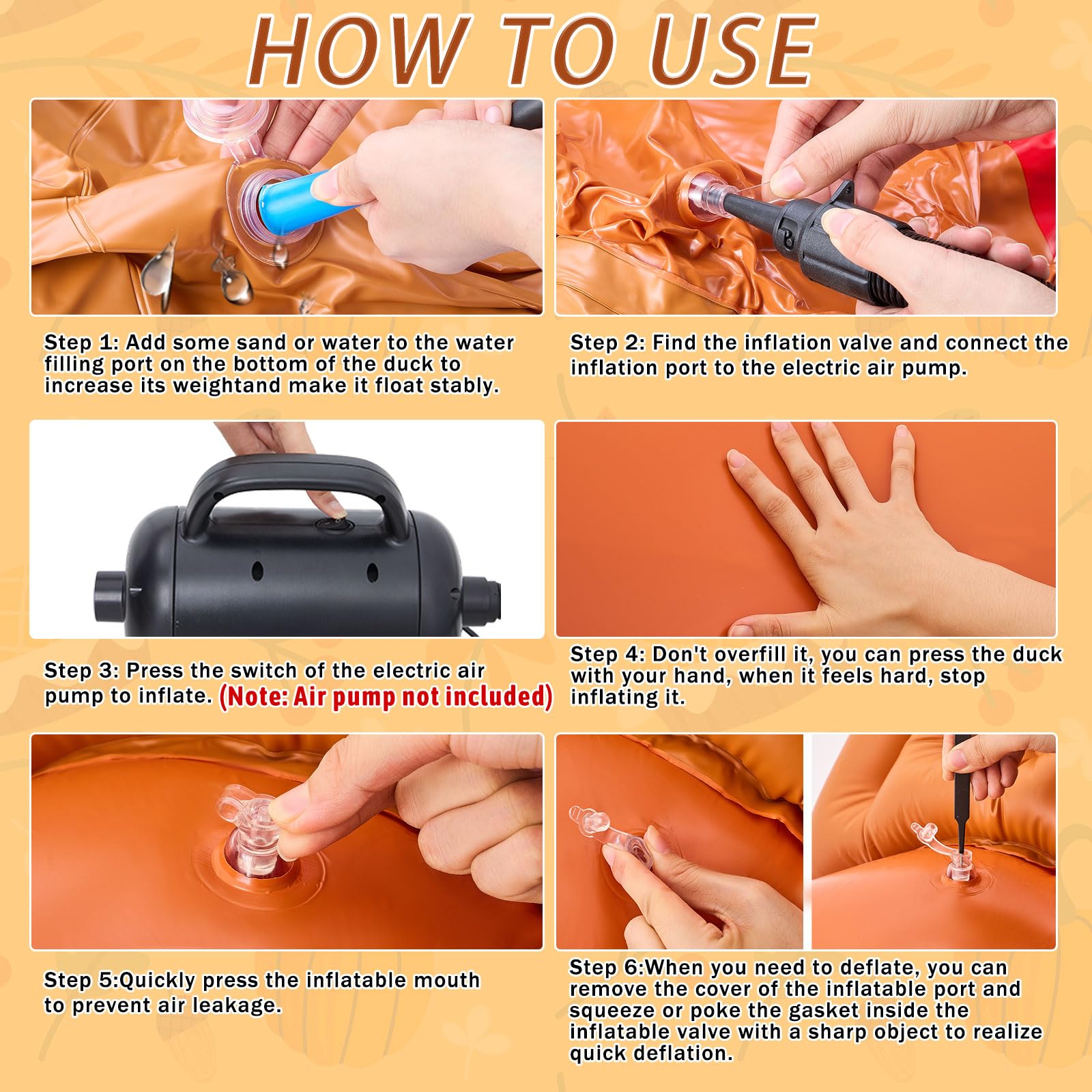 HOW TO USE

Step 1: Add some sand or water to the water filling port on the bottom of the duck to increase its weightand make it float stably.

Step 2: Find the inflation valve and connect the inflation port to the electric air pump.

Step 3: Press the switch of the electric air pump to inflate. (Note: Air pump not included)

Step 4: Don't overfill it, you can press the duck with your hand, when it feels hard, stop inflating it.

Step 5:Quickly press the inflatable mouth to prevent air leakage.

Step 6:When you need to deflate, you can remove the cover of the inflatable port and squeeze or poke the gasket inside the inflatable valve with a sharp object to realize quick deflation.