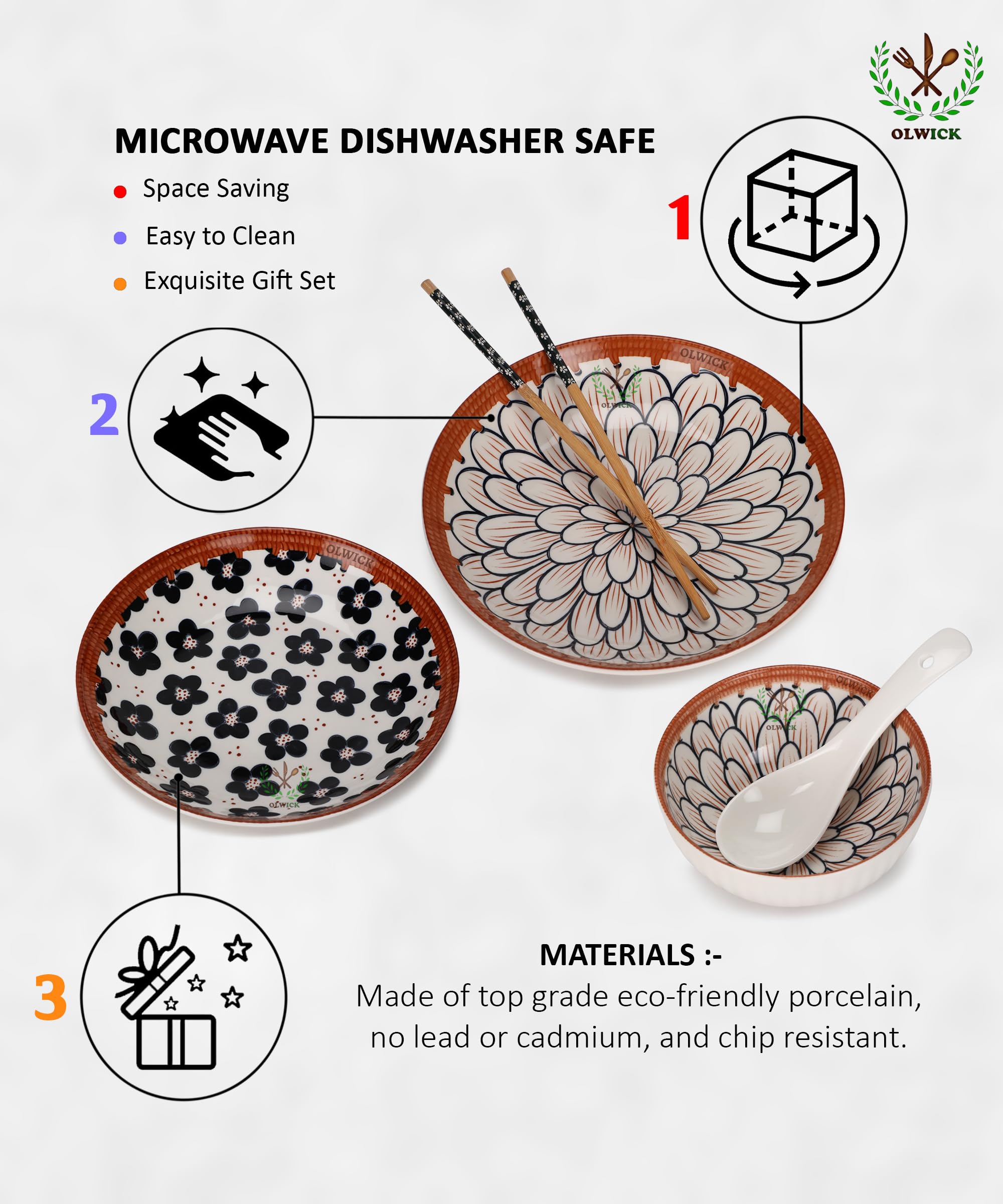 OLWICK

MICROWAVE DISHWASHER SAFE

Space Saving

Easy to Clean

Exquisite Gift Set

1

2

OLWICK

OLWICK

OLWICK

OLWICK

OLWICK

OLWICK

3

MATERIALS :-

Made of top grade eco-friendly porcelain, no lead or cadmium, and chip resistant.