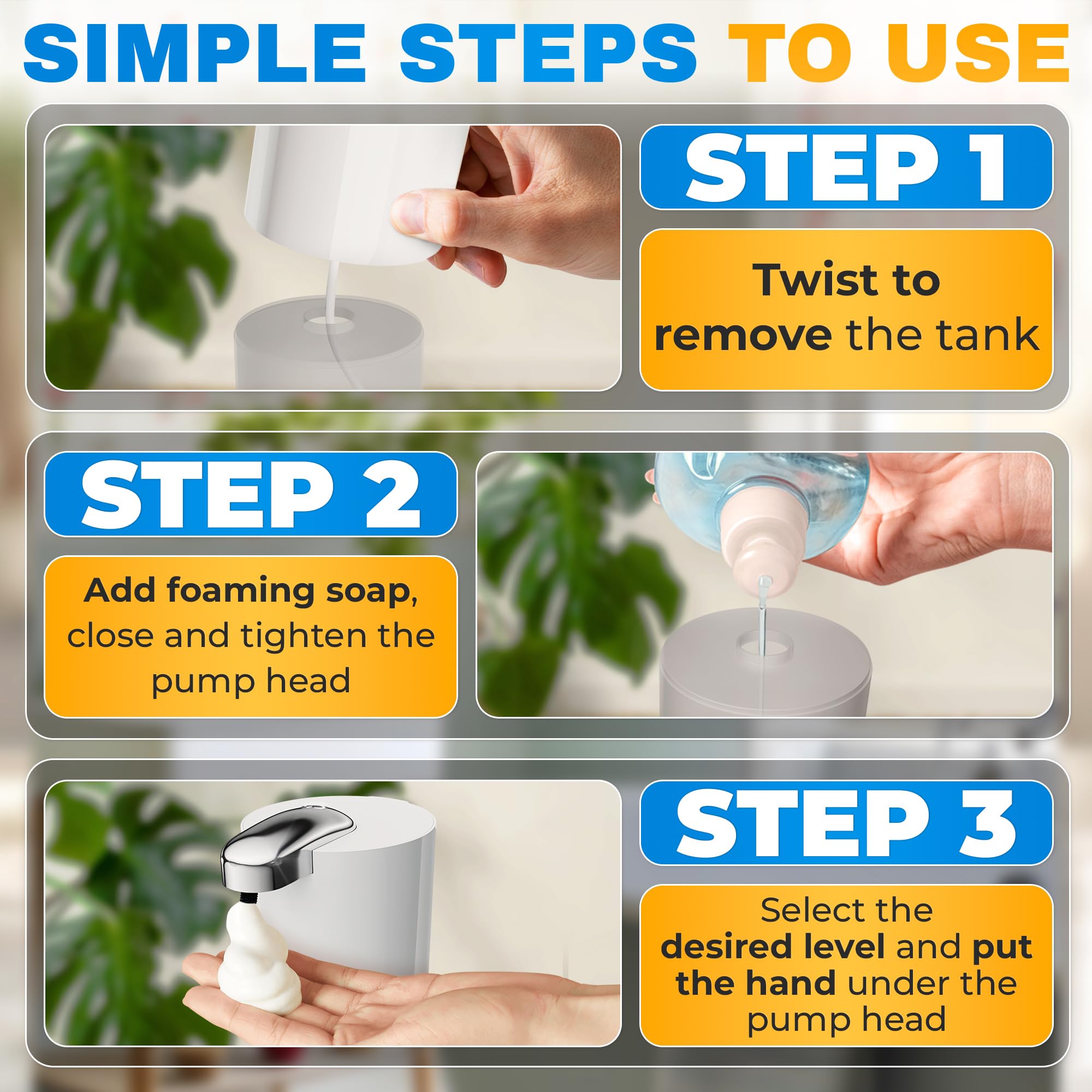 SIMPLE STEPS TO USE

STEP 1

Twist to remove the tank

STEP 2

Add foaming soap, close and tighten the pump head

STEP 3

Select the desired level and put the hand under the pump head