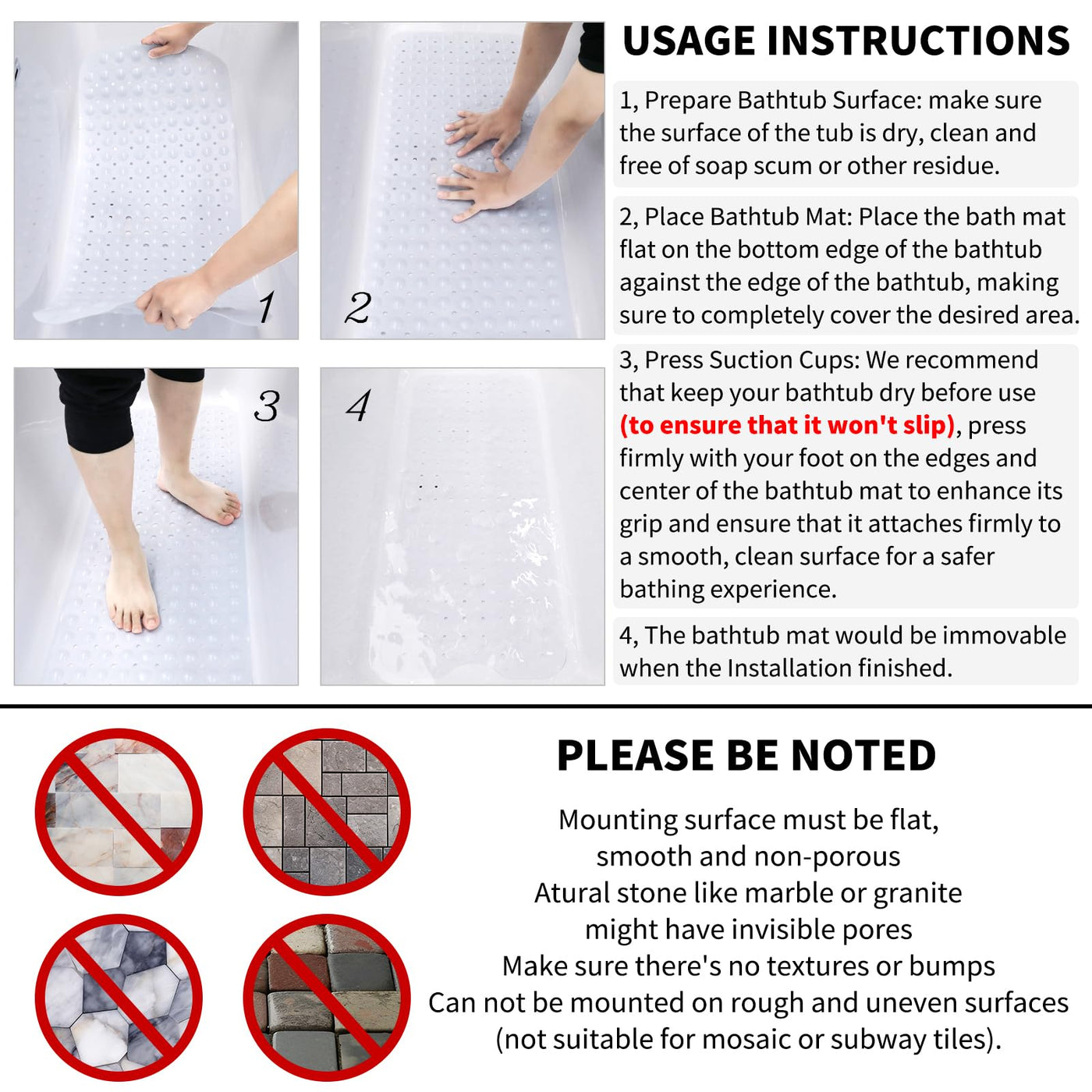 1

2

3

4

USAGE INSTRUCTIONS

1, Prepare Bathtub Surface: make sure the surface of the tub is dry, clean and free of soap scum or other residue.

2, Place Bathtub Mat: Place the bath mat flat on the bottom edge of the bathtub against the edge of the bathtub, making sure to completely cover the desired area.

3, Press Suction Cups: We recommend that keep your bathtub dry before use (to ensure that it won't slip), press firmly with your foot on the edges and center of the bathtub mat to enhance its grip and ensure that it attaches firmly to a smooth, clean surface for a safer bathing experience.

4, The bathtub mat would be immovable when the Installation finished.

PLEASE BE NOTED

Mounting surface must be flat, smooth and non-porous
Atural stone like marble or granite might have invisible pores
Make sure there's no textures or bumps
Can not be mounted on rough and uneven surfaces (not suitable for mosaic or subway tiles).