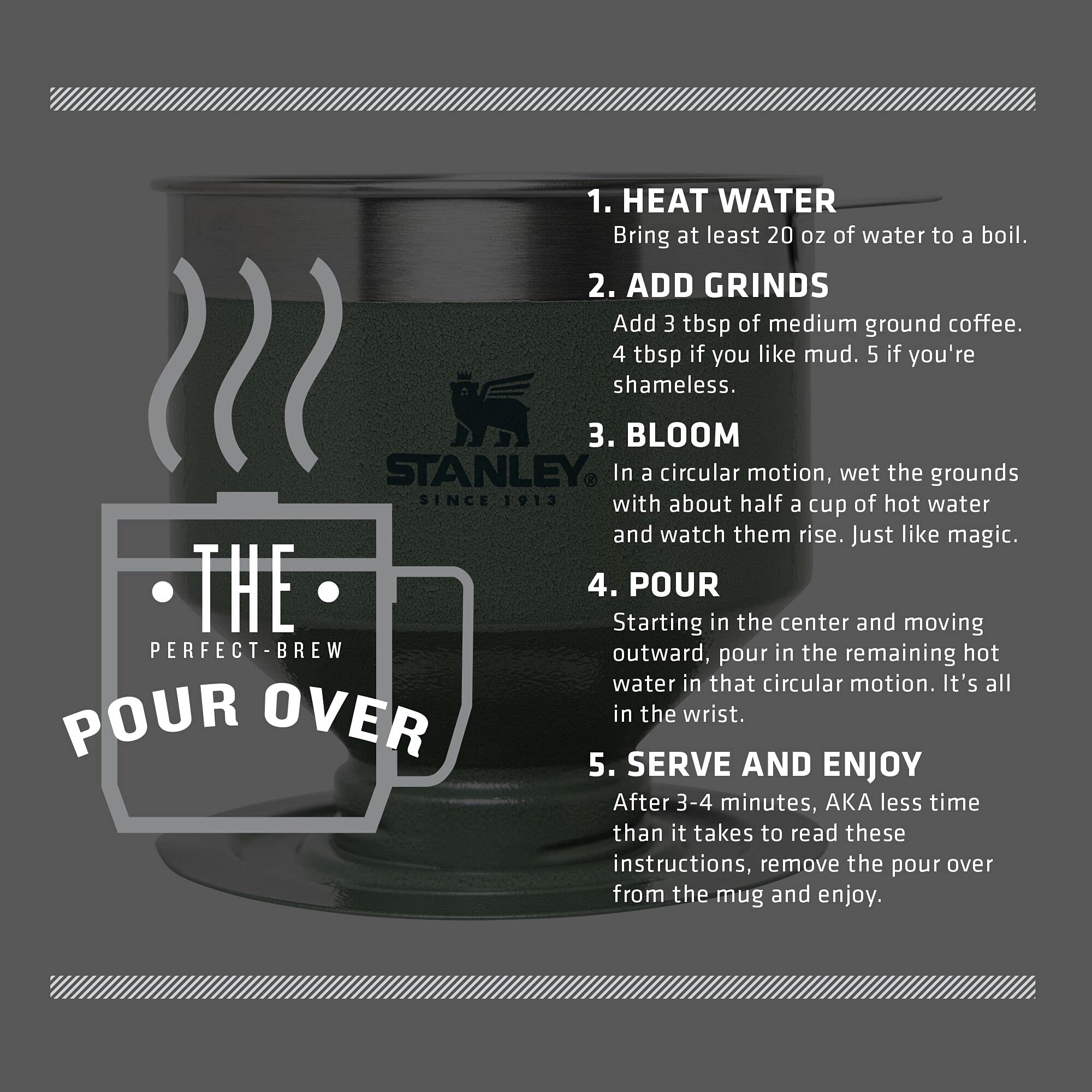 STANLEY®
SINCE 1913

• THE •
PERFECT-BREW
POUR OVER

1. HEAT WATER
Bring at least 20 oz of water to a boil.

2. ADD GRINDS
Add 3 tbsp of medium ground coffee. 4 tbsp if you like mud. 5 if you're shameless.

3. BLOOM
In a circular motion, wet the grounds with about half a cup of hot water and watch them rise. Just like magic.

4. POUR
Starting in the center and moving outward, pour in the remaining hot water in that circular motion. It's all in the wrist.

5. SERVE AND ENJOY
After 3-4 minutes, AKA less time than it takes to read these instructions, remove the pour over from the mug and enjoy.