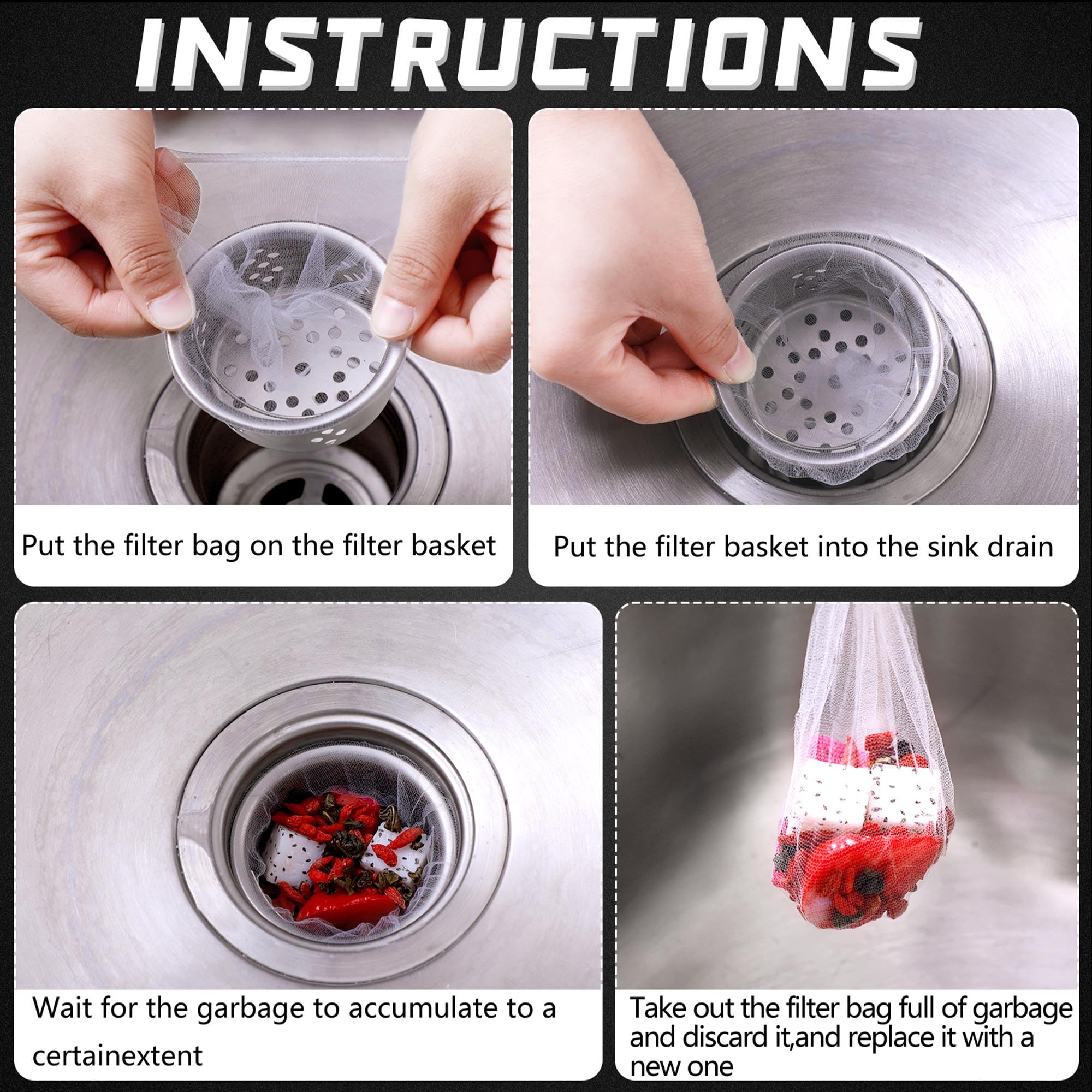 INSTRUCTIONS

Put the filter bag on the filter basket

Put the filter basket into the sink drain

Wait for the garbage to accumulate to a certainextent

Take out the filter bag full of garbage and discard it,and replace it with a new one