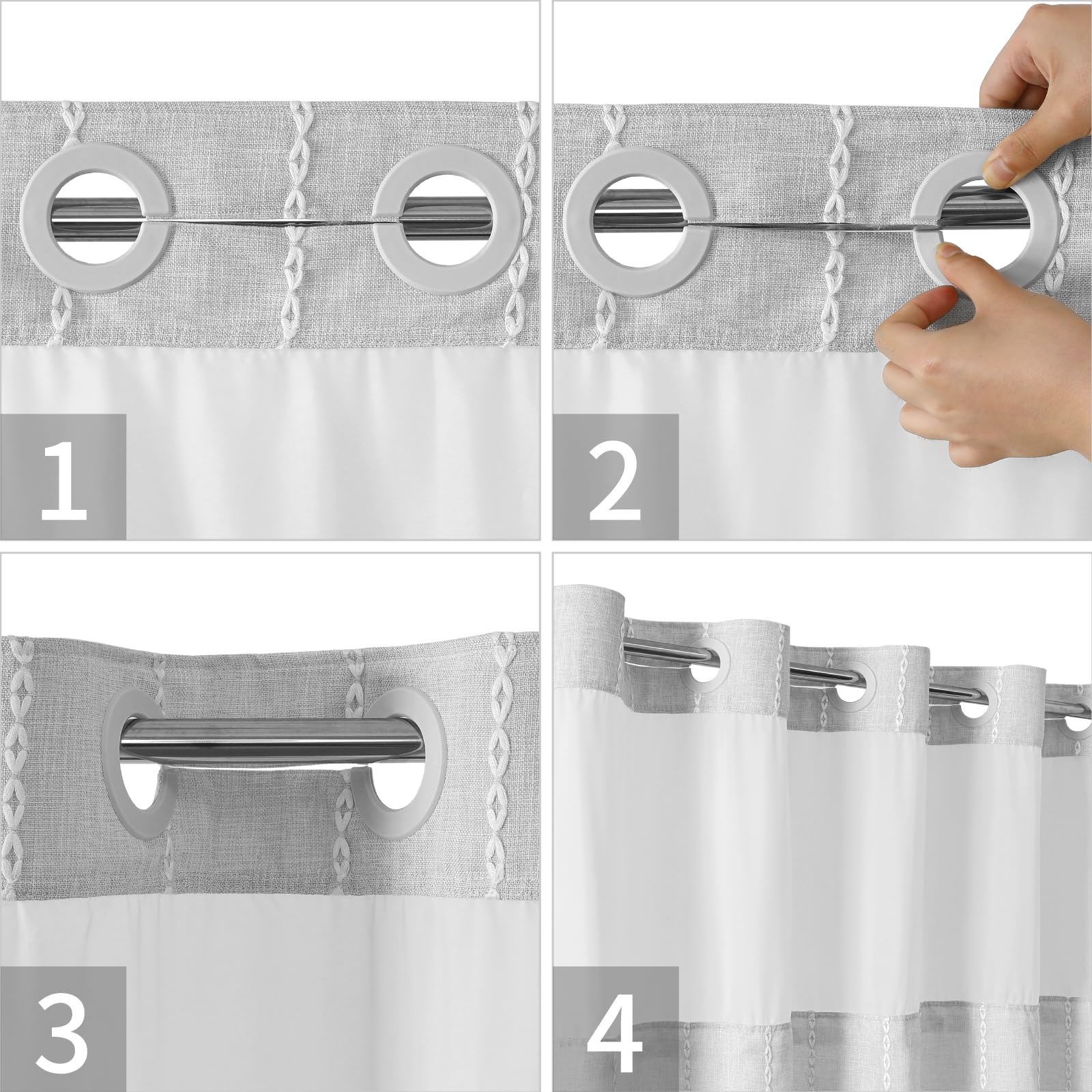 1

2

3

4