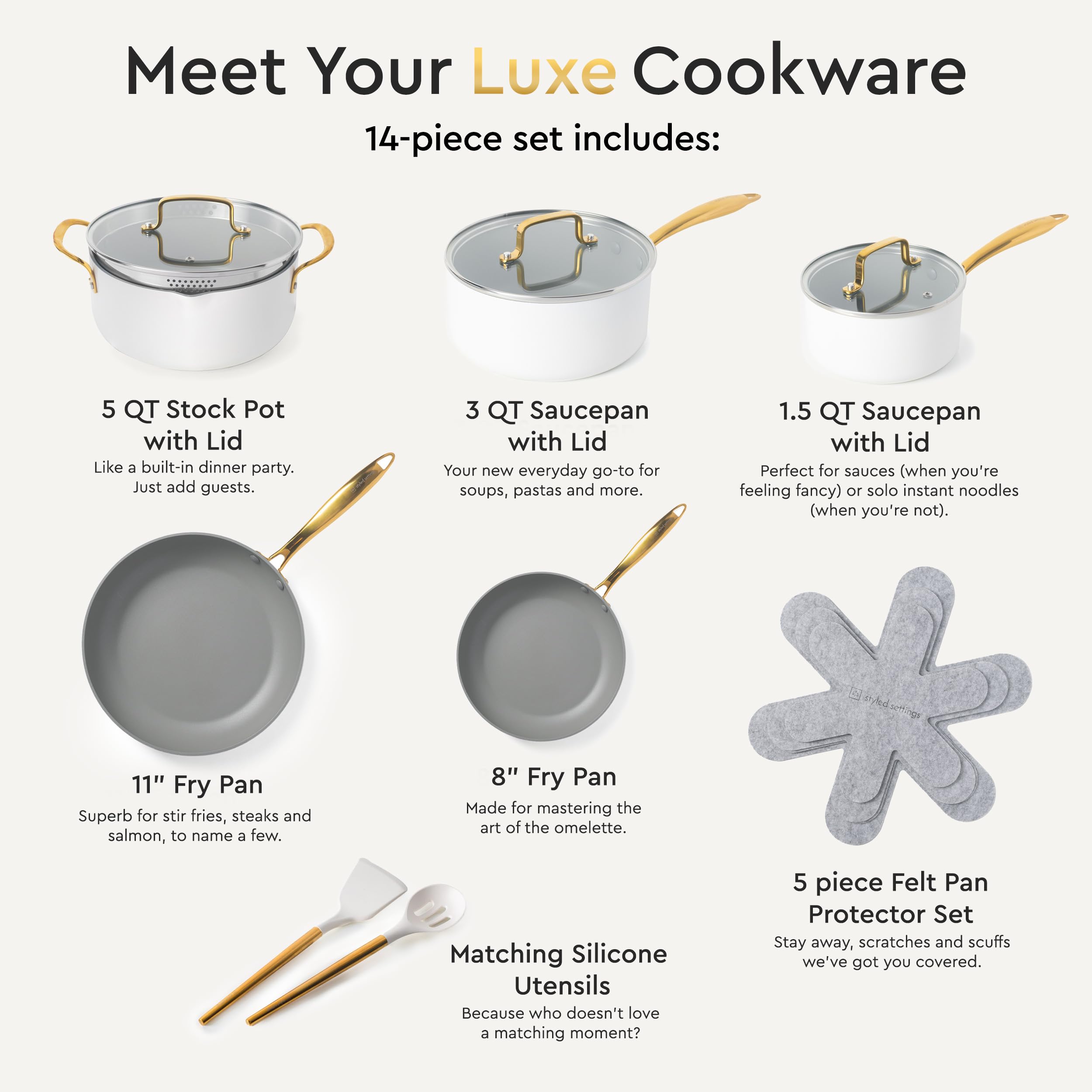 Meet Your Luxe Cookware

14-piece set includes:

5 QT Stock Pot with Lid

Like a built-in dinner party. Just add guests.

3 QT Saucepan with Lid

Your new everyday go-to for soups, pastas and more.

1.5 QT Saucepan with Lid

Perfect for sauces (when you're feeling fancy) or solo instant noodles (when you're not).

11" Fry Pan

Superb for stir fries, steaks and salmon, to name a few.

8" Fry Pan

Made for mastering the art of the omelette.

styled settings

5 piece Felt Pan Protector Set

Stay away, scratches and scuffs we've got you covered.

Matching Silicone Utensils

Because who doesn't love a matching moment?