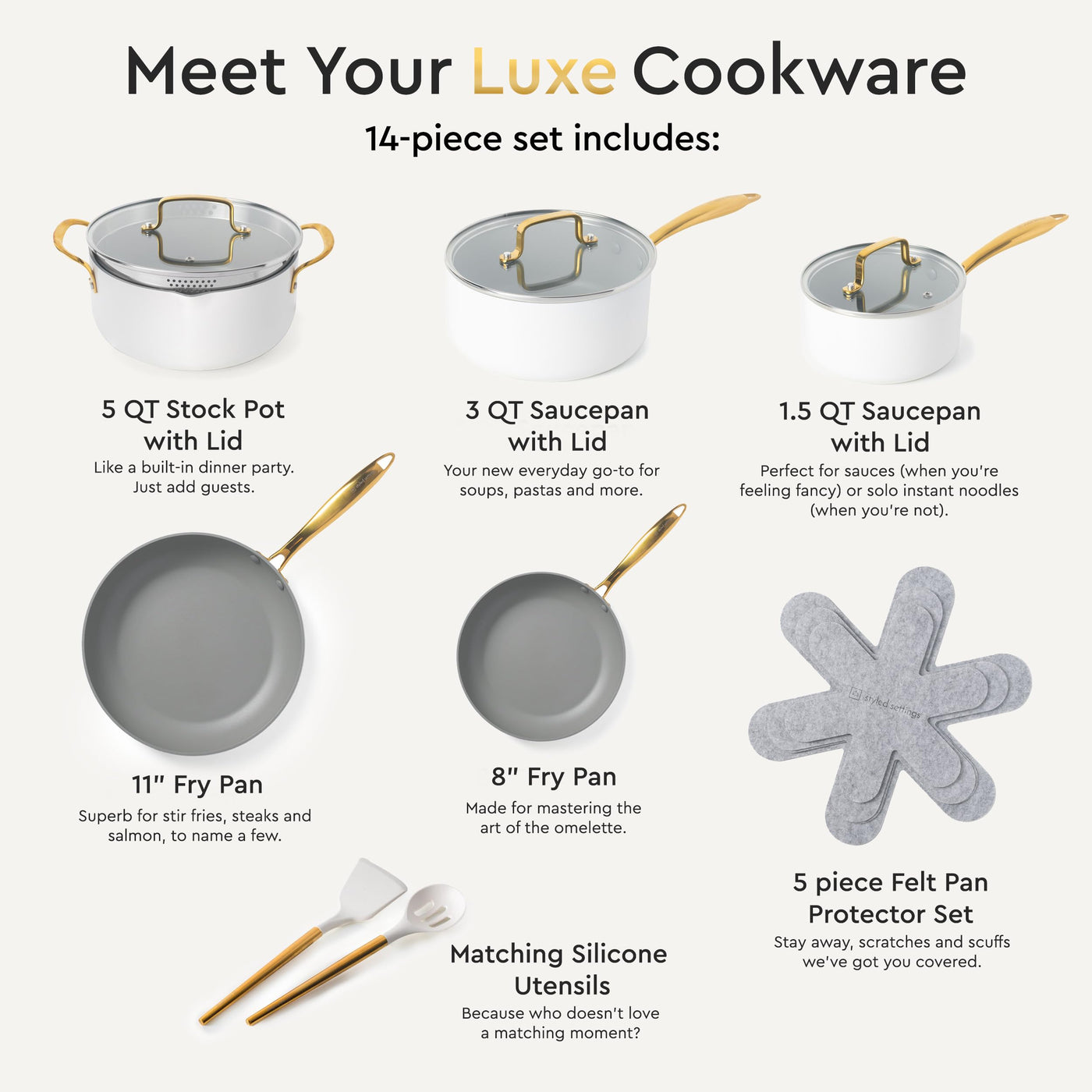 Meet Your Luxe Cookware

14-piece set includes:

5 QT Stock Pot with Lid
Like a built-in dinner party. Just add guests.

3 QT Saucepan with Lid
Your new everyday go-to for soups, pastas and more.

1.5 QT Saucepan with Lid
Perfect for sauces (when you're feeling fancy) or solo instant noodles (when you're not).

11" Fry Pan
Superb for stir fries, steaks and salmon, to name a few.

8" Fry Pan
Made for mastering the art of the omelette.

styled settings

5 piece Felt Pan Protector Set
Stay away, scratches and scuffs we've got you covered.

Matching Silicone Utensils
Because who doesn't love a matching moment?