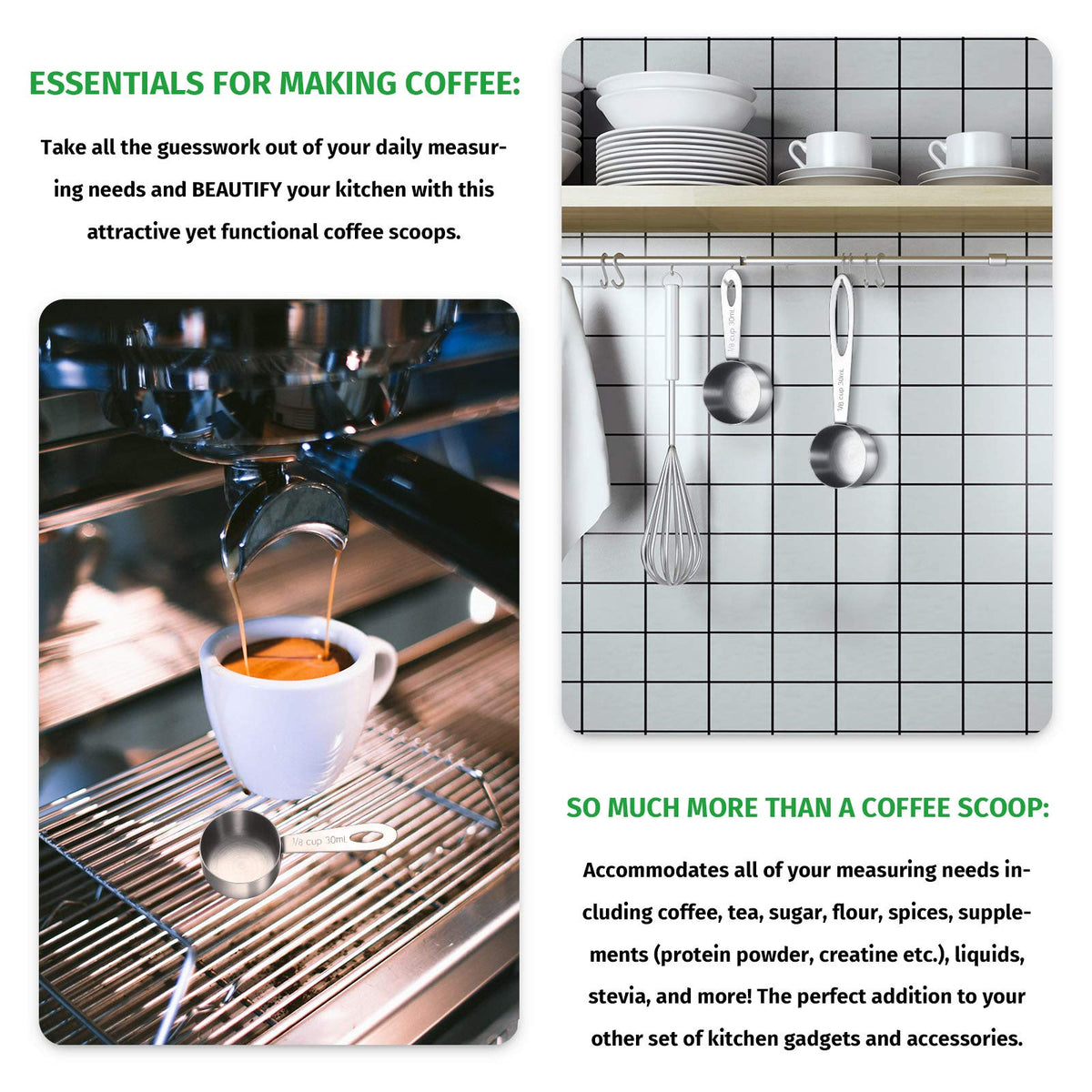 ESSENTIALS FOR MAKING COFFEE:

Take all the guesswork out of your daily measuring needs and BEAUTIFY your kitchen with this attractive yet functional coffee scoops.

1/8 cup 30ml

1/8 cup 30ml

1/8 cup 30ml

SO MUCH MORE THAN A COFFEE SCOOP:

Accommodates all of your measuring needs including coffee, tea, sugar, flour, spices, supplements (protein powder, creatine etc.), liquids, stevia, and more! The perfect addition to your other set of kitchen gadgets and accessories.