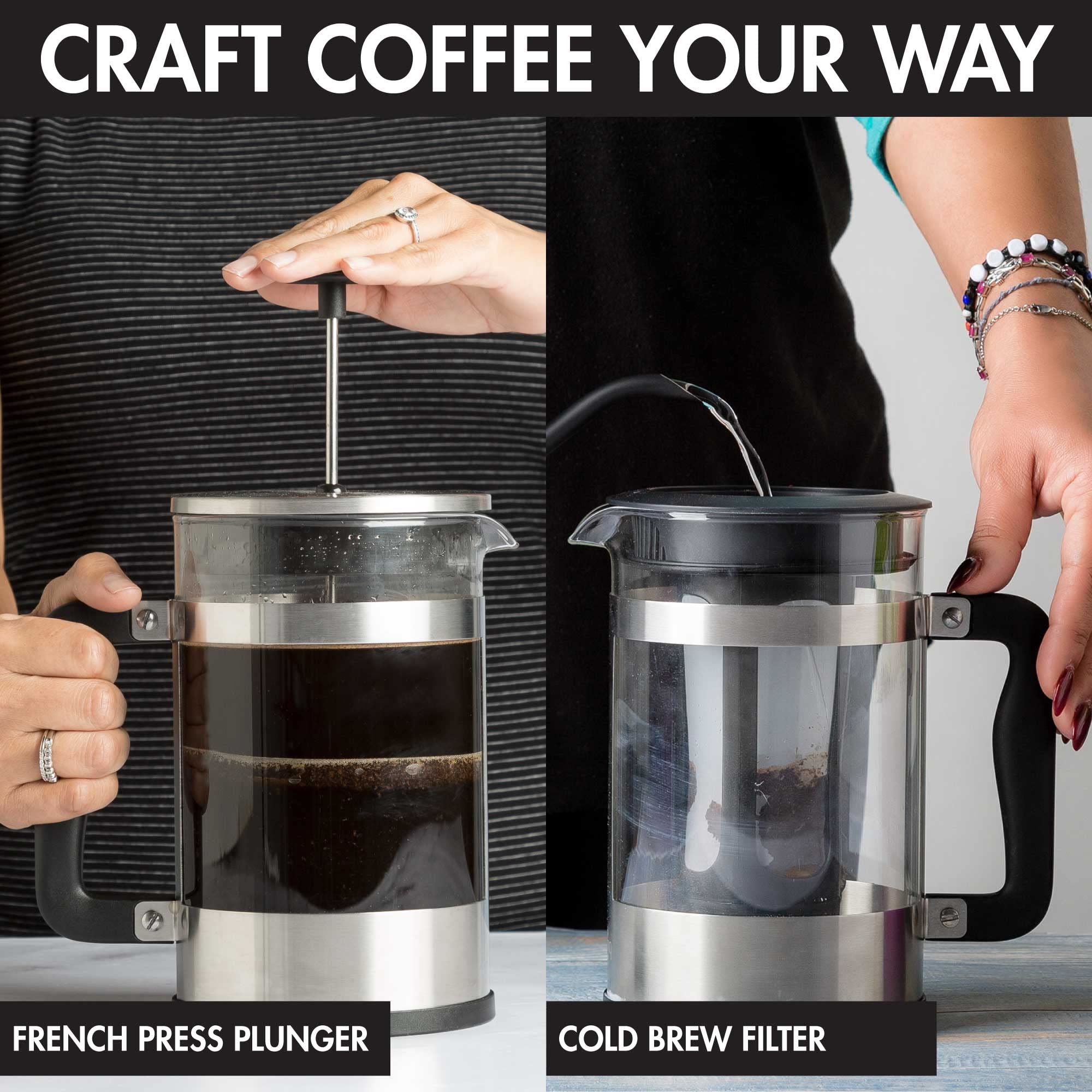 CRAFT COFFEE YOUR WAY

FRENCH PRESS PLUNGER

COLD BREW FILTER