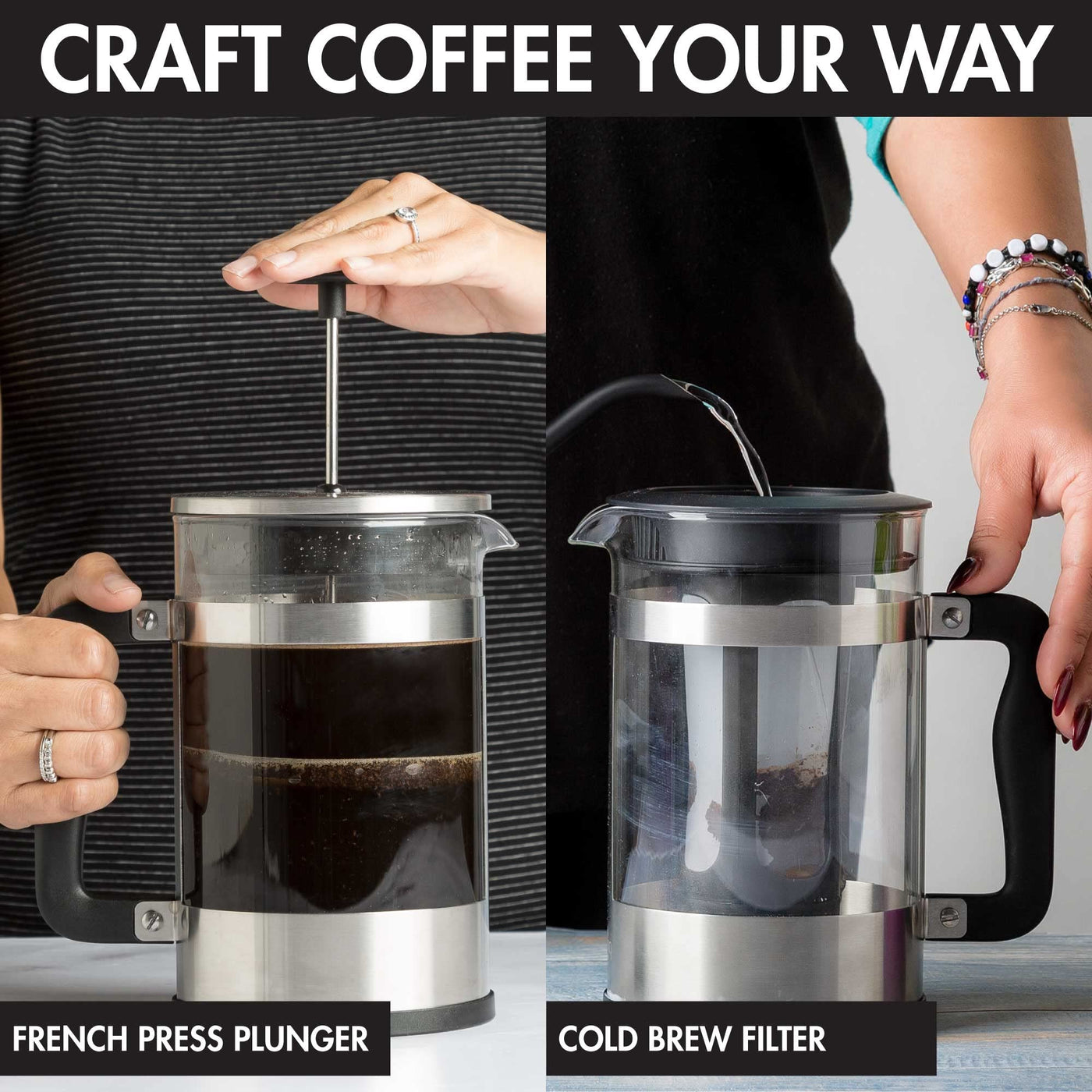 CRAFT COFFEE YOUR WAY

FRENCH PRESS PLUNGER

COLD BREW FILTER