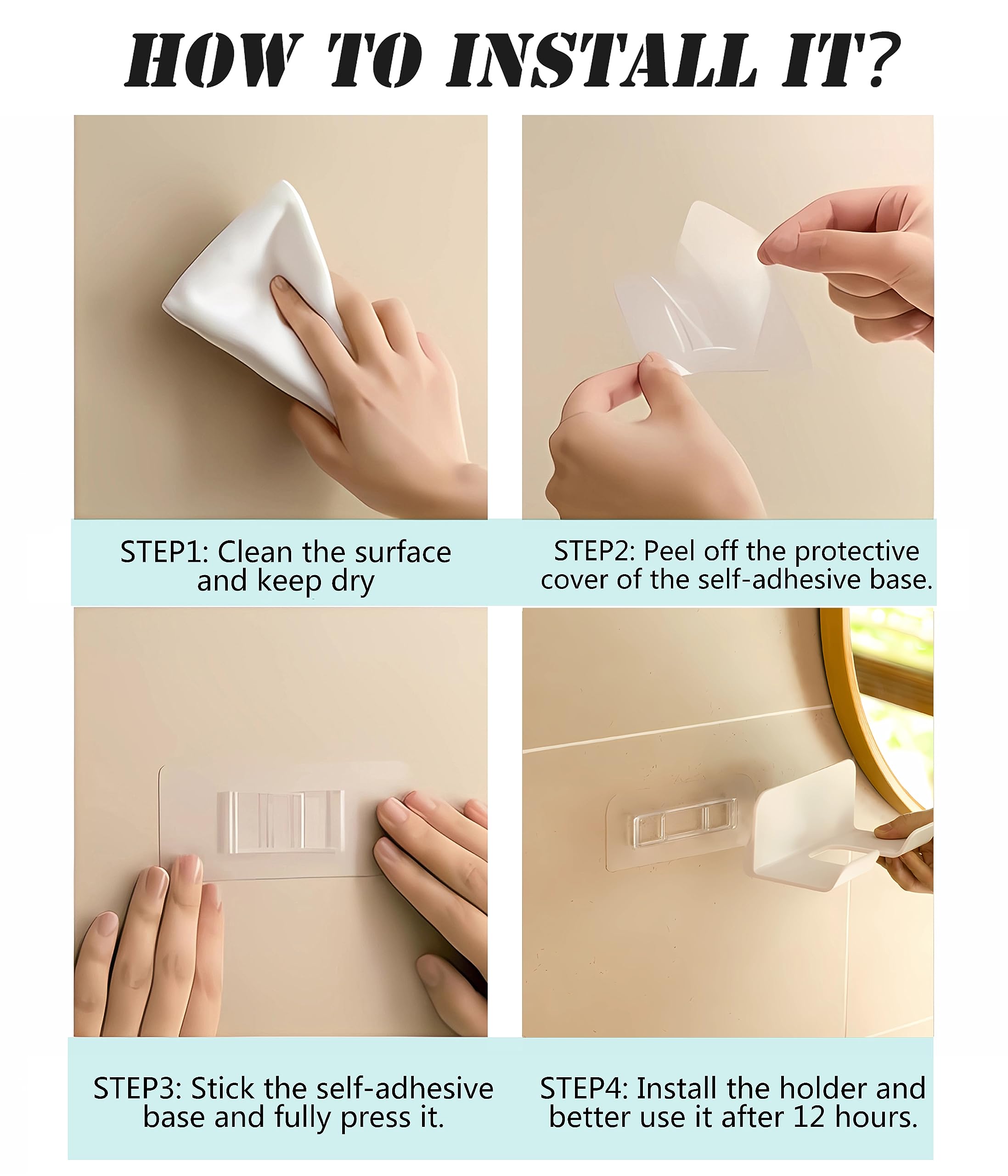 HOW TO INSTALL IT?

STEP1: Clean the surface and keep dry

STEP2: Peel off the protective cover of the self-adhesive base.

STEP3: Stick the self-adhesive base and fully press it.

STEP4: Install the holder and better use it after 12 hours.