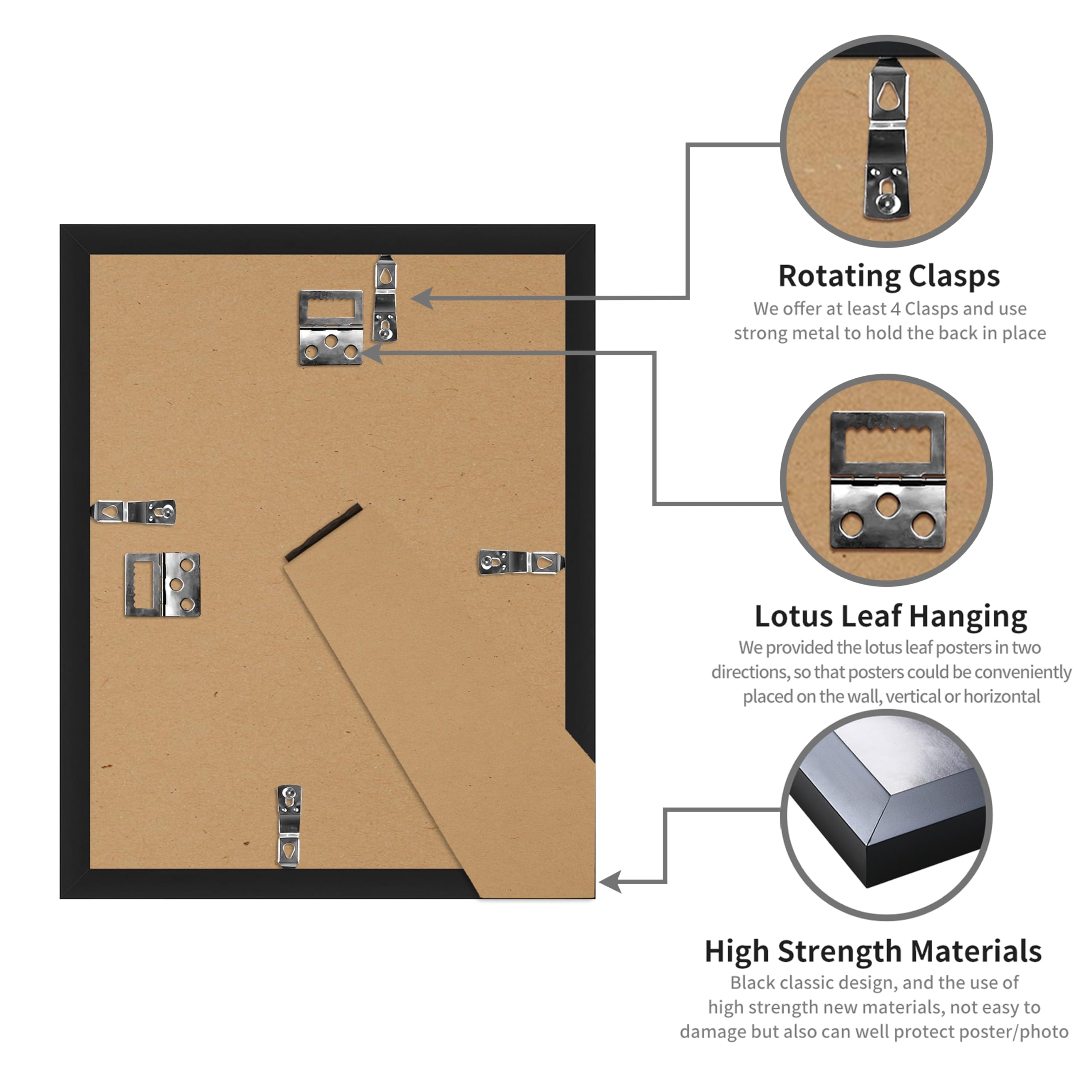 Rotating Clasps

We offer at least 4 Clasps and use strong metal to hold the back in place

Lotus Leaf Hanging

We provided the lotus leaf posters in two directions, so that posters could be conveniently placed on the wall, vertical or horizontal

High Strength Materials

Black classic design, and the use of high strength new materials, not easy to damage but also can well protect poster/photo