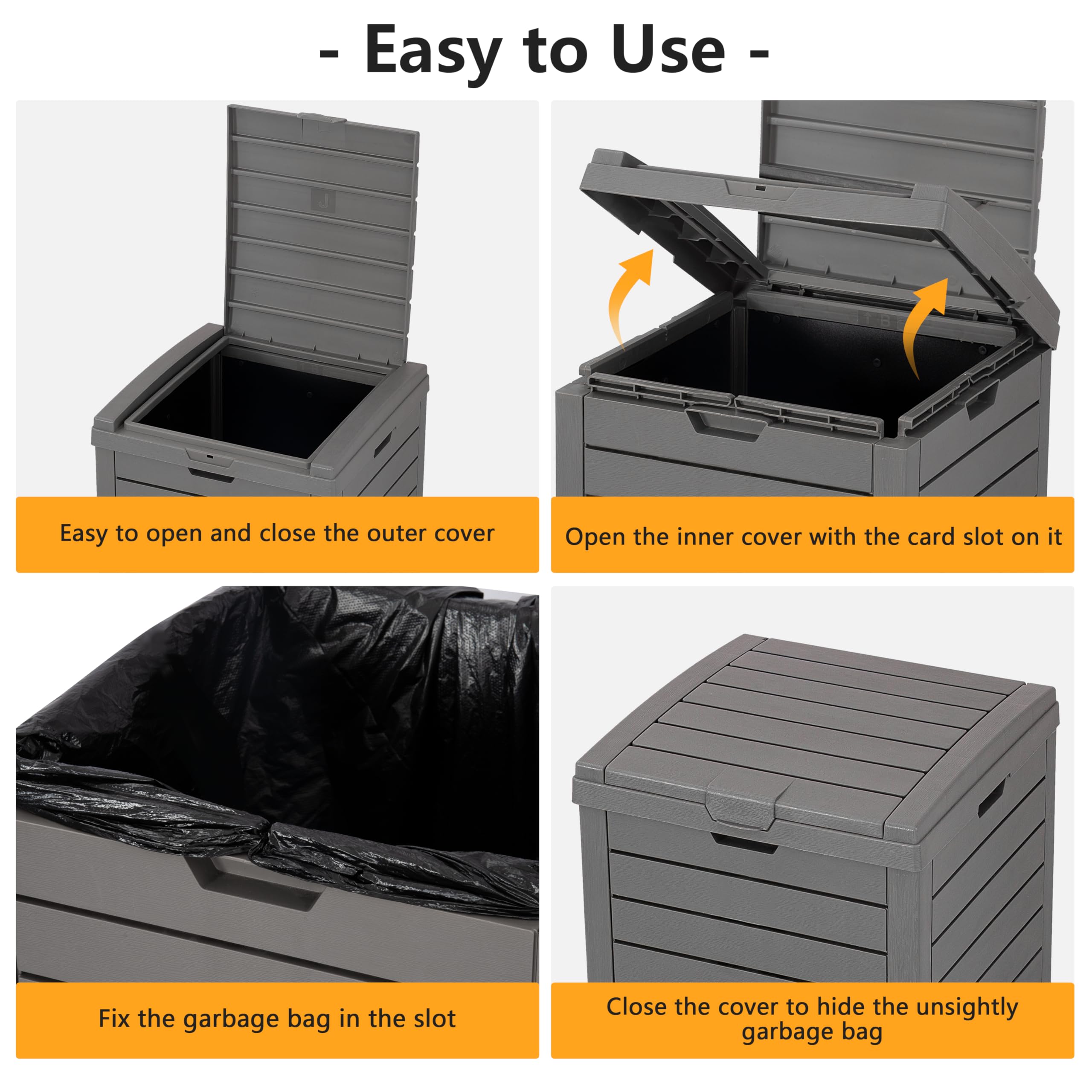 - Easy to Use -

J

Easy to open and close the outer cover

Open the inner cover with the card slot on it

Fix the garbage bag in the slot

Close the cover to hide the unsightly garbage bag