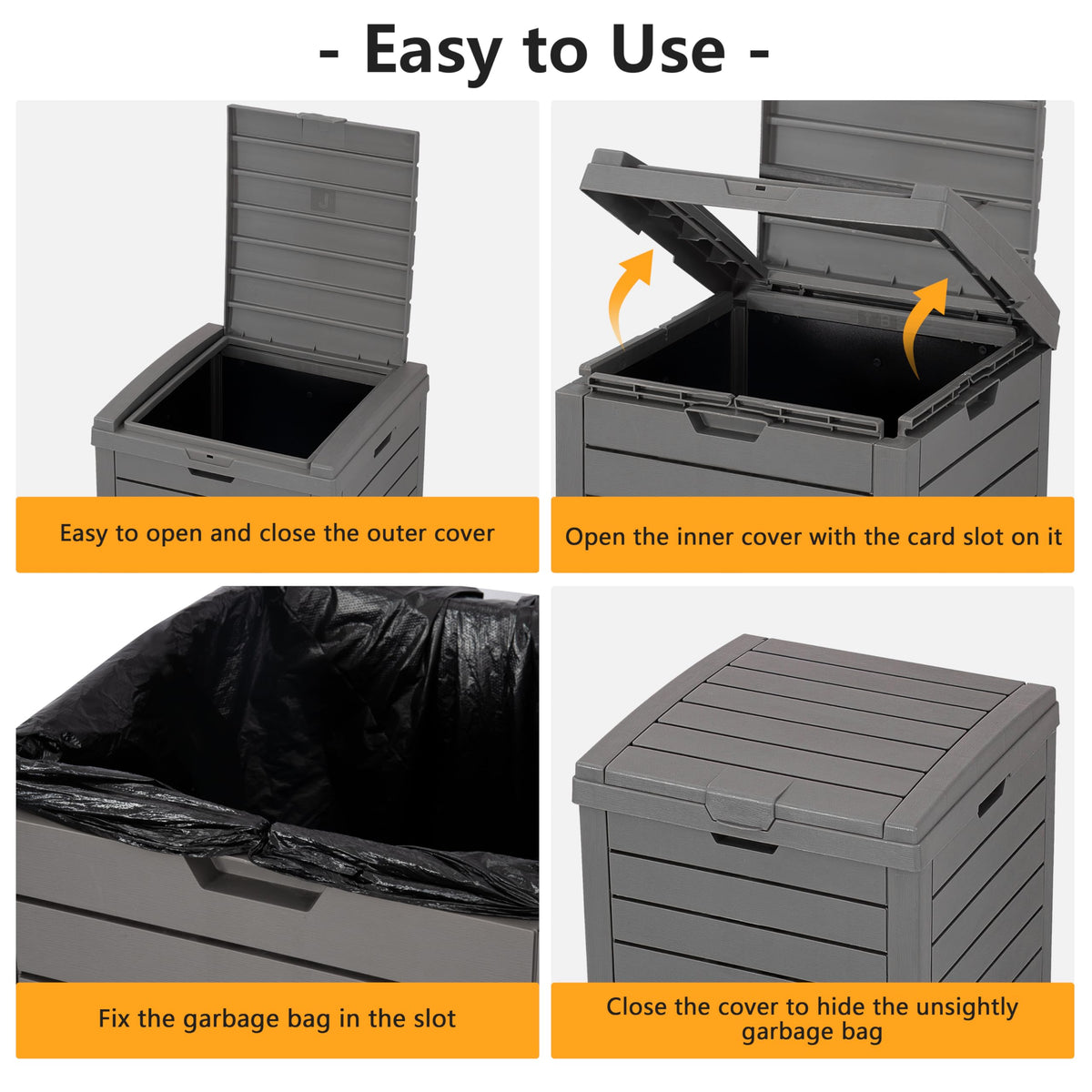 - Easy to Use -

Easy to open and close the outer cover

Open the inner cover with the card slot on it

Fix the garbage bag in the slot

Close the cover to hide the unsightly garbage bag