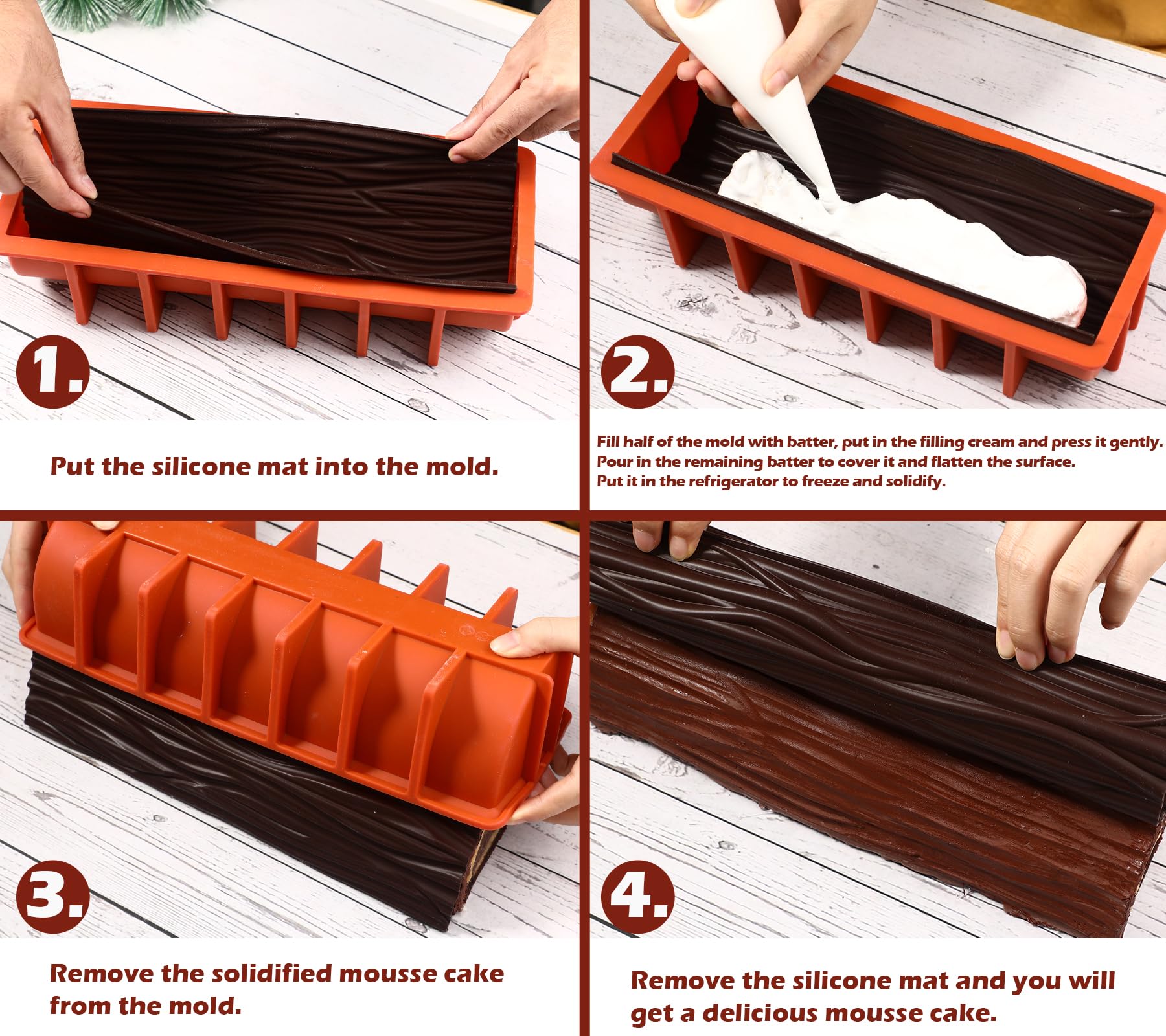 1.

Put the silicone mat into the mold.

2.

Fill half of the mold with batter, put in the filling cream and press it gently.
Pour in the remaining batter to cover it and flatten the surface.
Put it in the refrigerator to freeze and solidify.

3.

Remove the solidified mousse cake from the mold.

4.

Remove the silicone mat and you will get a delicious mousse cake.