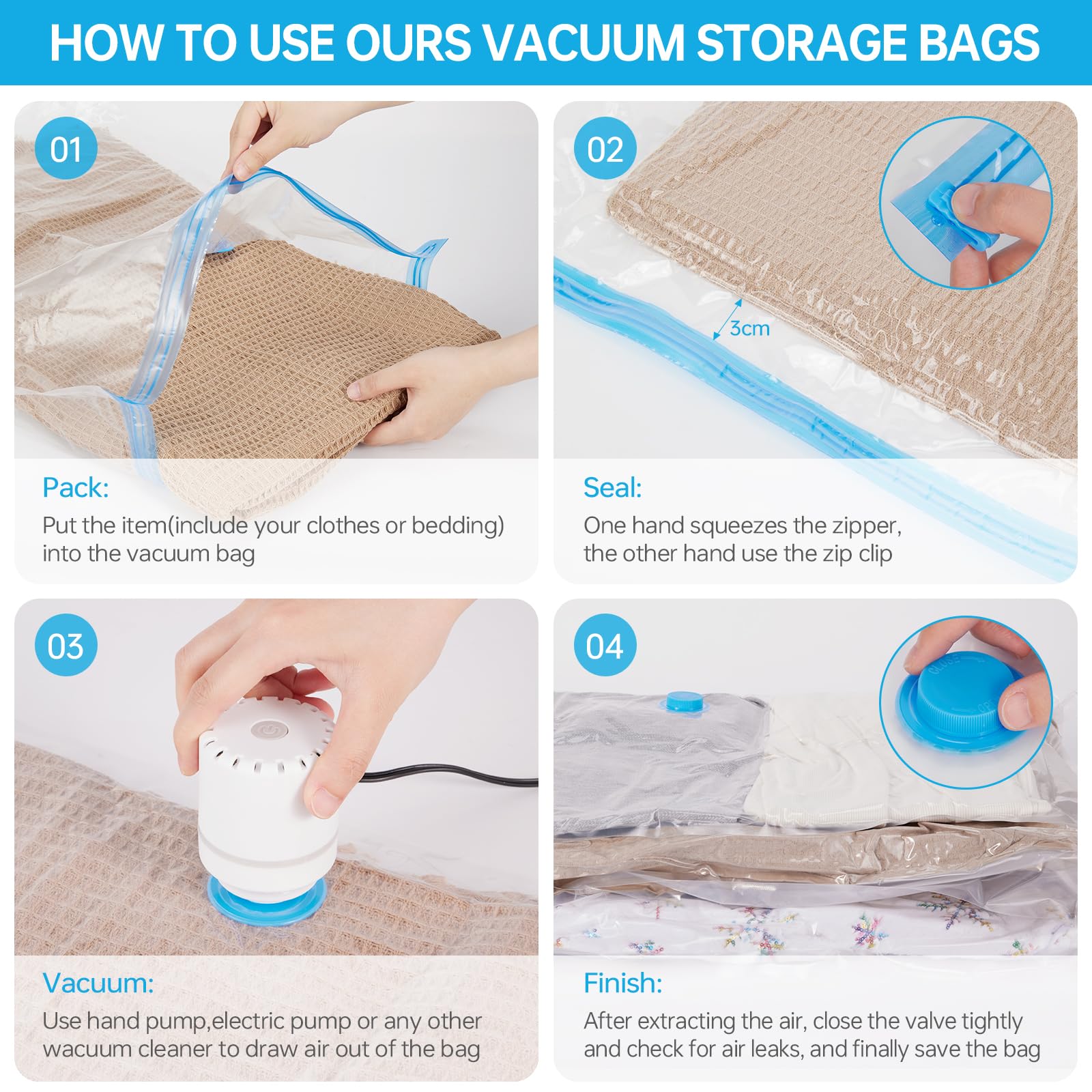 HOW TO USE OURS VACUUM STORAGE BAGS

01

Pack:
Put the item(include your clothes or bedding) into the vacuum bag

02

3cm

Seal:
One hand squeezes the zipper, the other hand use the zip clip

03

Vacuum:
Use hand pump,electric pump or any other wacuum cleaner to draw air out of the bag

04

CLOSE

Finish:
After extracting the air, close the valve tightly and check for air leaks, and finally save the bag