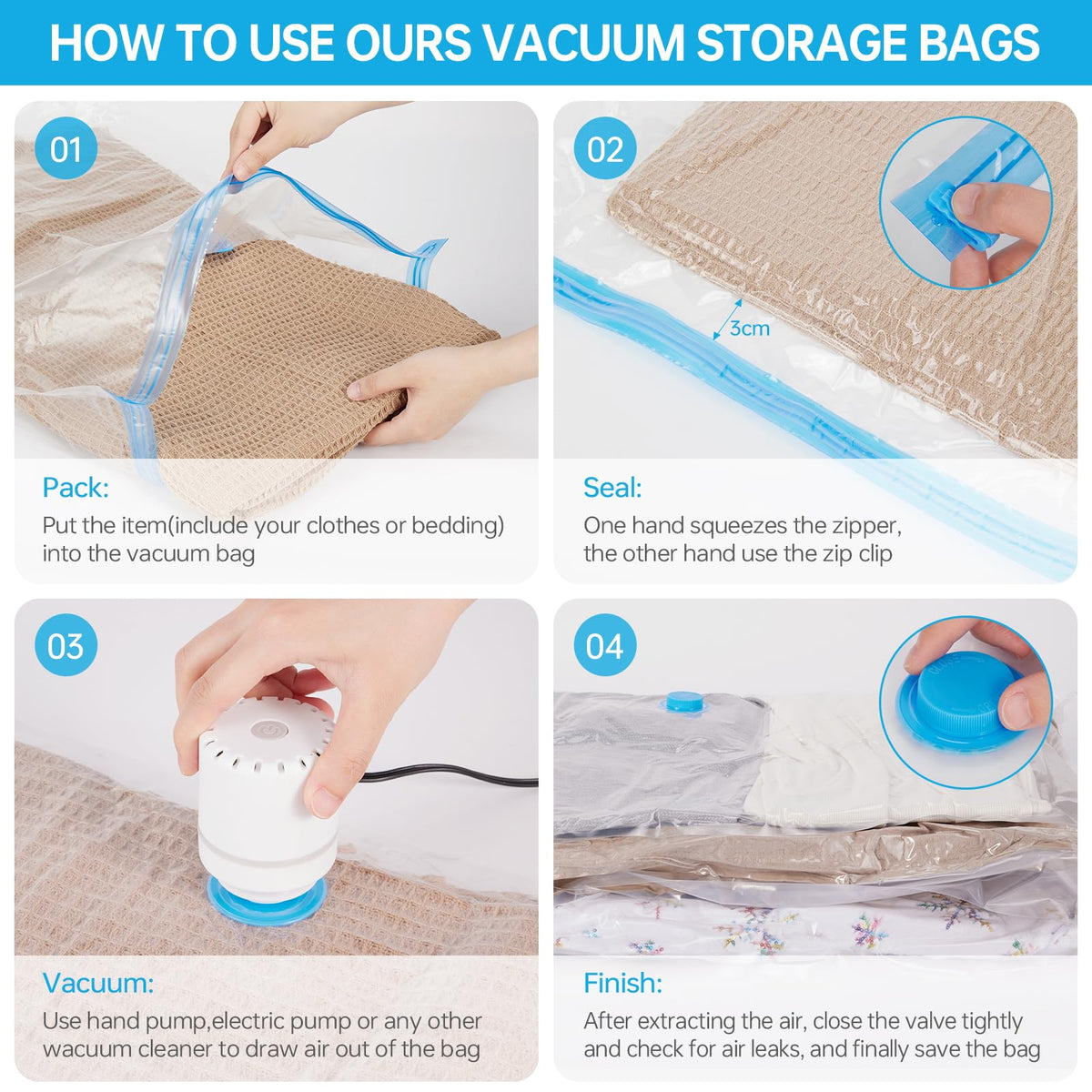 HOW TO USE OURS VACUUM STORAGE BAGS

01

Pack:
Put the item(include your clothes or bedding) into the vacuum bag

02

3cm

Seal:
One hand squeezes the zipper, the other hand use the zip clip

03

Vacuum:
Use hand pump,electric pump or any other wacuum cleaner to draw air out of the bag

04

Finish:
After extracting the air, close the valve tightly and check for air leaks, and finally save the bag