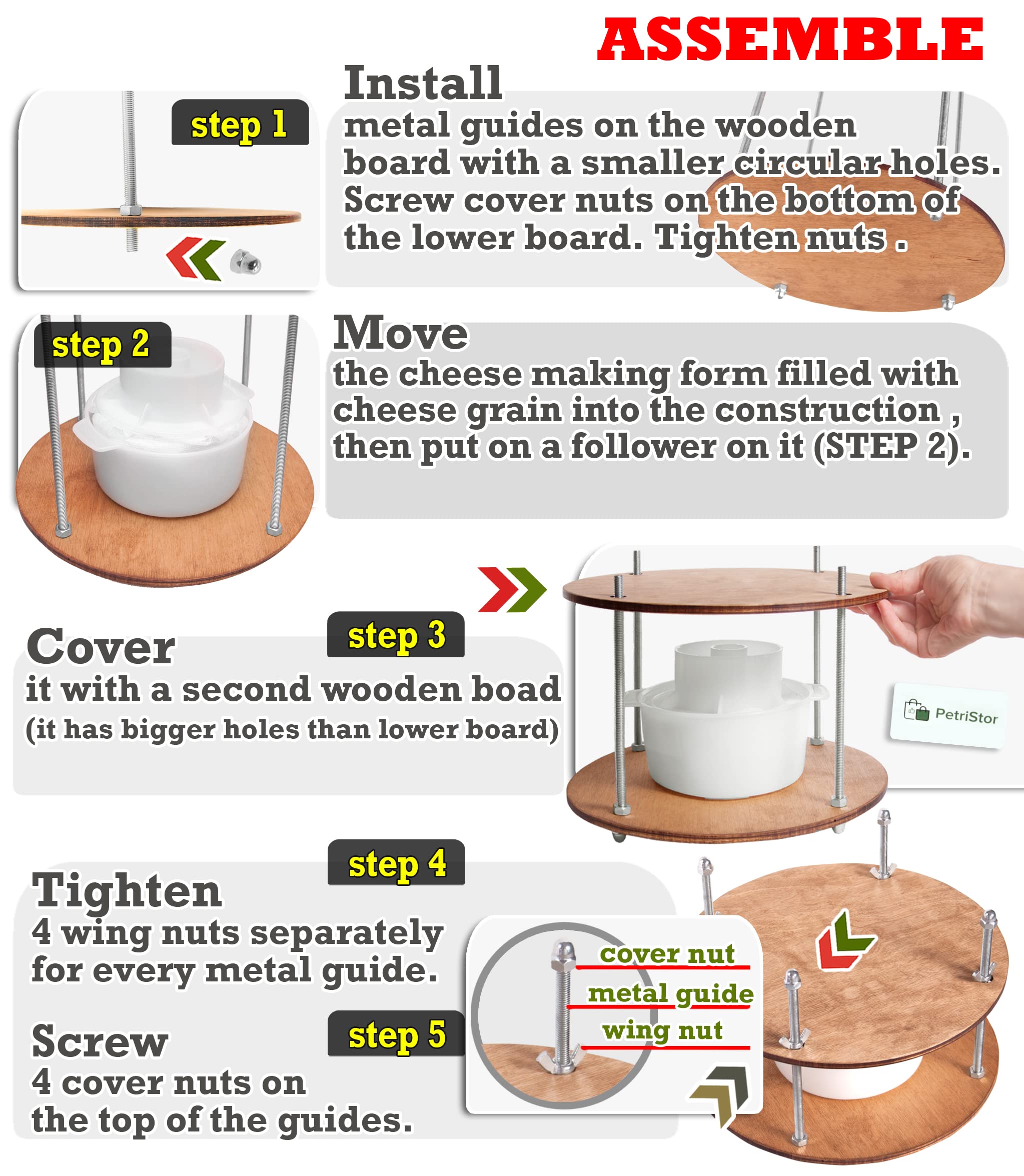 ASSEMBLE

step 1

Install
metal guides on the wooden board with a smaller circular holes. Screw cover nuts on the bottom of the lower board. Tighten nuts .

step 2

Move
the cheese making form filled with cheese grain into the construction , then put on a follower on it (STEP 2).

step 3

Cover
it with a second wooden boad
(it has bigger holes than lower board)

PetriStor

step 4

Tighten
4 wing nuts separately for every metal guide.

step 5

Screw
4 cover nuts on the top of the guides.

cover nut
metal guide
wing nut