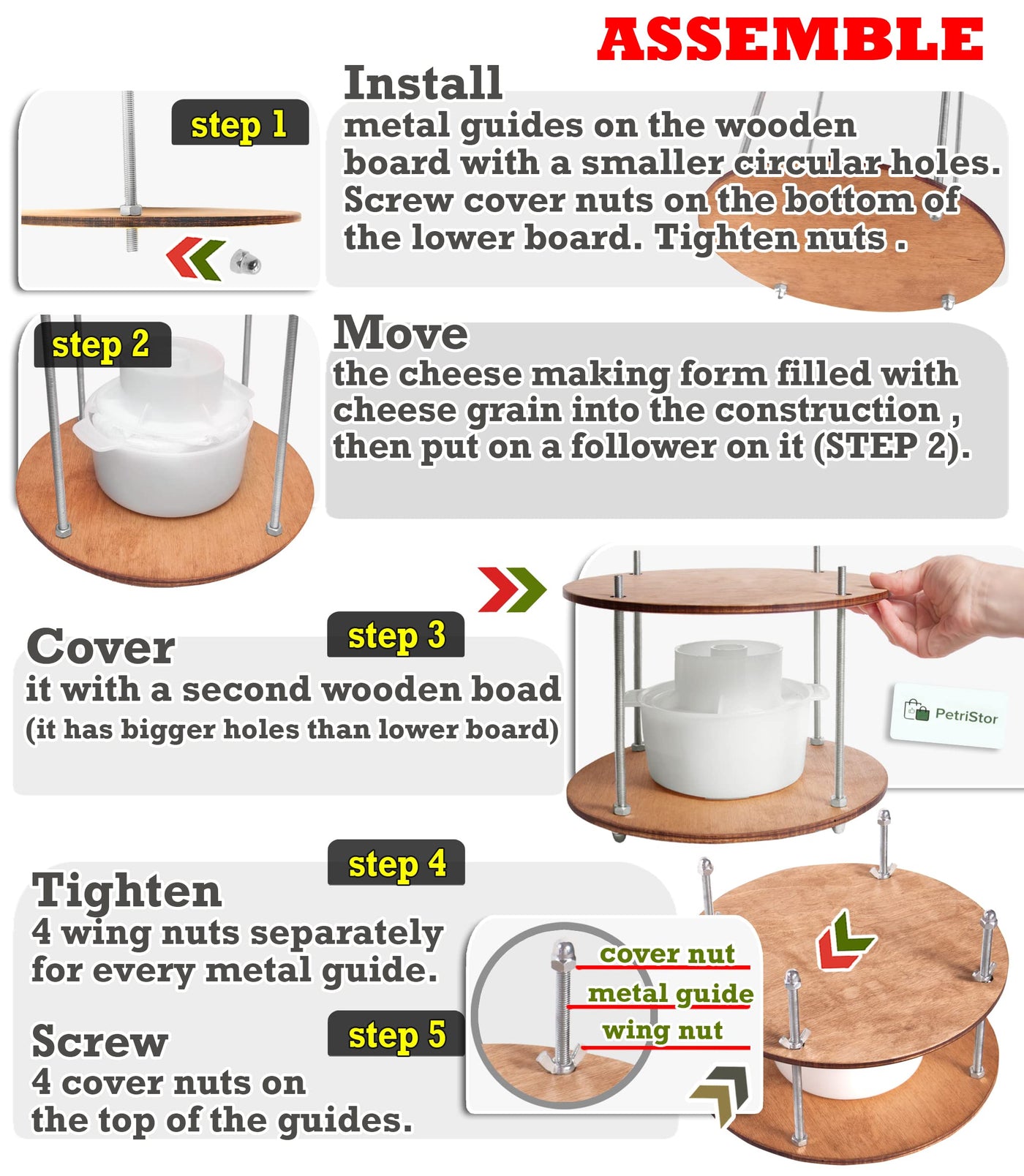 ASSEMBLE

step 1

Install
metal guides on the wooden board with a smaller circular holes. Screw cover nuts on the bottom of the lower board. Tighten nuts .

step 2

Move
the cheese making form filled with cheese grain into the construction , then put on a follower on it (STEP 2).

step 3

Cover
it with a second wooden boad (it has bigger holes than lower board)

PetriStor

step 4

Tighten
4 wing nuts separately for every metal guide.

step 5

Screw
4 cover nuts on the top of the guides.

cover nut
metal guide
wing nut